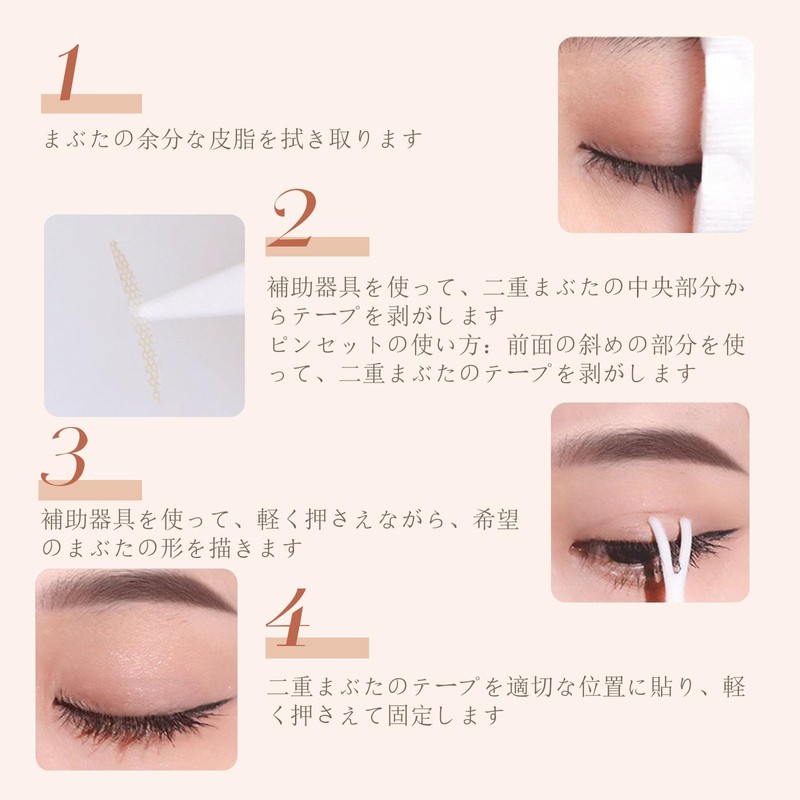 1

まぶたの余分な皮脂を拭き取ります

2

補助器具を使って、二重まぶたの中央部分からテープを剥がします
ピンセットの使い方：前面の斜めの部分を使って、二重まぶたのテープを剥がします

3

補助器具を使って、軽く押さえながら、希望のまぶたの形を描きます

4

二重まぶたのテープを適切な位置に貼り、軽く押さえて固定します