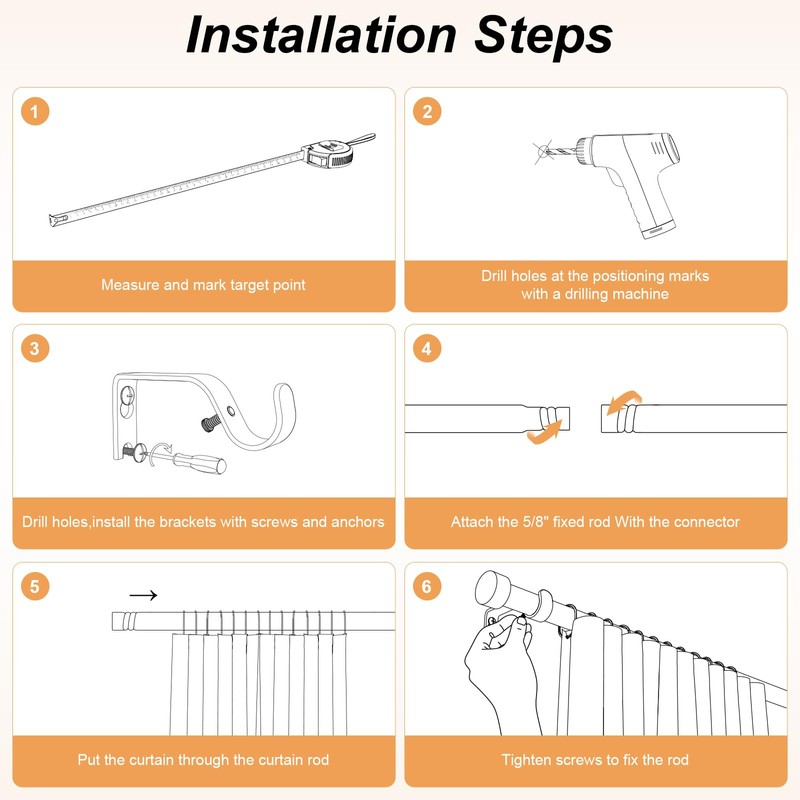 Installation Steps

1

Measure and mark target point

2

Drill holes at the positioning marks with a drilling machine

3

Drill holes,install the brackets with screws and anchors

4

Attach the 5/8" fixed rod With the connector

5

Put the curtain through the curtain rod

6

Tighten screws to fix the rod