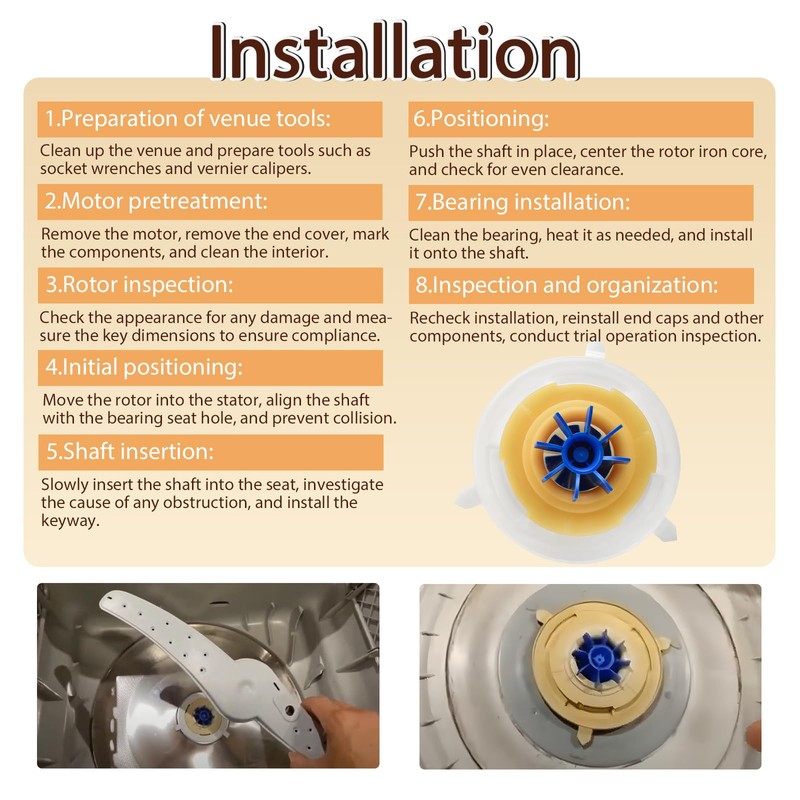 Installation

1.Preparation of venue tools:

Clean up the venue and prepare tools such as socket wrenches and vernier calipers.

2.Motor pretreatment:

Remove the motor, remove the end cover, mark the components, and clean the interior.

3.Rotor inspection:

Check the appearance for any damage and measure the key dimensions to ensure compliance.

4.Initial positioning:

Move the rotor into the stator, align the shaft with the bearing seat hole, and prevent collision.

5.Shaft insertion:

Slowly insert the shaft into the seat, investigate the cause of any obstruction, and install the keyway.

6.Positioning:

Push the shaft in place, center the rotor iron core, and check for even clearance.

7.Bearing installation:

Clean the bearing, heat it as needed, and install it onto the shaft.

8.Inspection and organization:

Recheck installation, reinstall end caps and other components, conduct trial operation inspection.