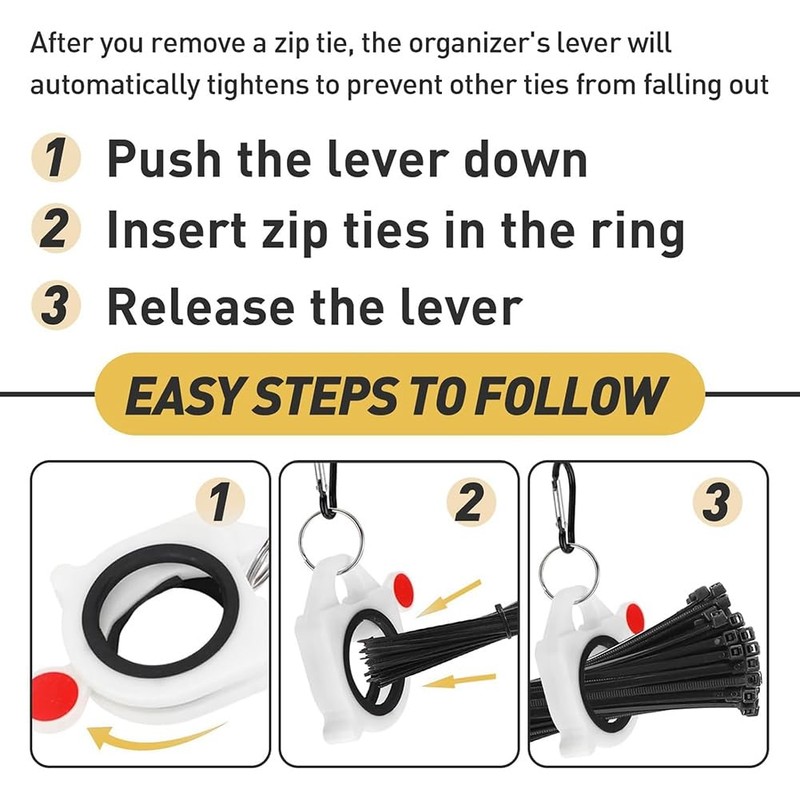 After you remove a zip tie, the organizer's lever will automatically tightens to prevent other ties from falling out

1 Push the lever down

2 Insert zip ties in the ring

3 Release the lever

EASY STEPS TO FOLLOW

1

2

3