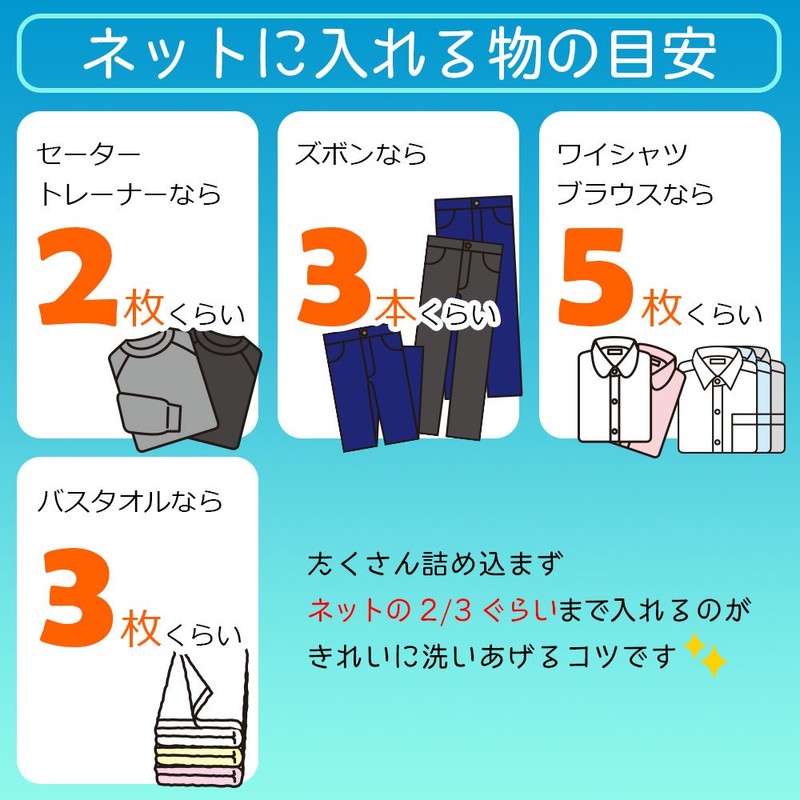 ネットに入れる物の目安

セーター
トレーナーなら

2枚くらい

ズボンなら

3本くらい

ワイシャツ
ブラウスなら

5枚くらい

バスタオルなら

3枚くらい

たくさん詰め込まず
ネットの 2/3 ぐらいまで入れるのが
きれいに洗いあげるコツです