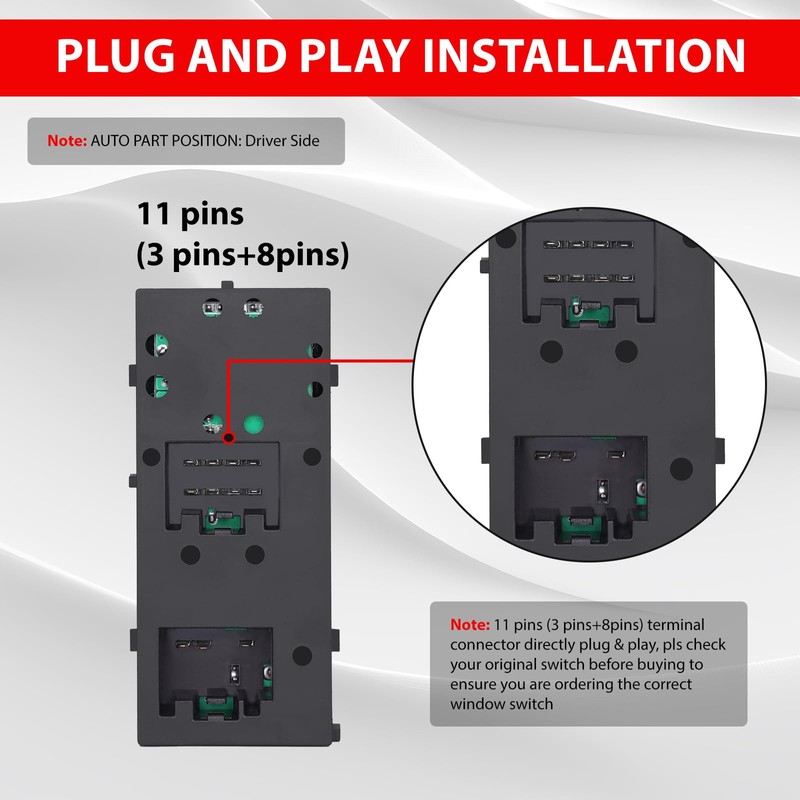 PLUG AND PLAY INSTALLATION

Note: AUTO PART POSITION: Driver Side

11 pins
(3 pins+8pins)

Note: 11 pins (3 pins+8pins) terminal connector directly plug & play, pls check your original switch before buying to ensure you are ordering the correct window switch