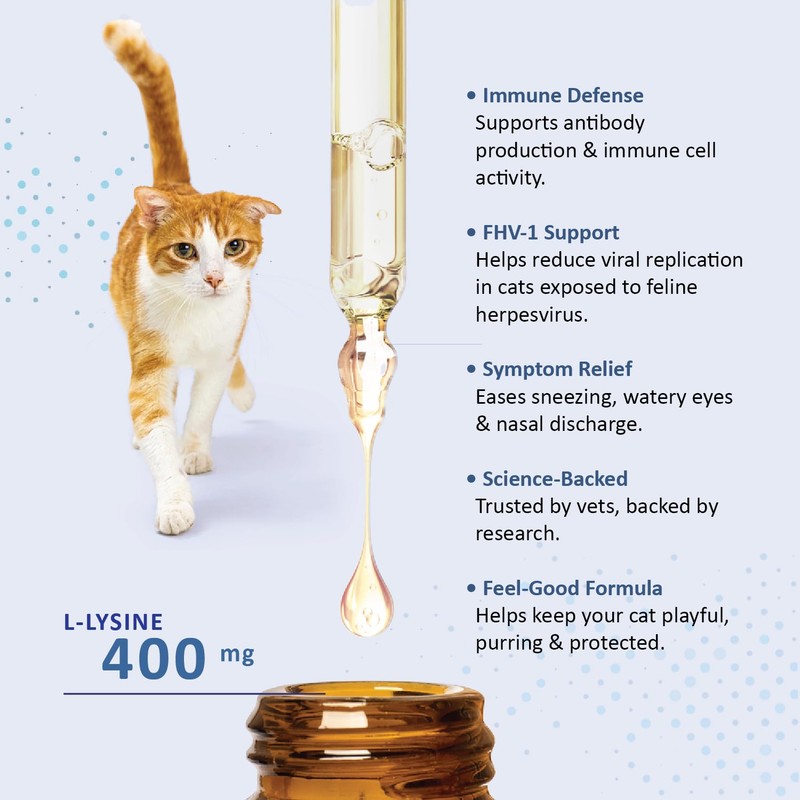 • Immune Defense
Supports antibody production & immune cell activity.

• FHV-1 Support
Helps reduce viral replication in cats exposed to feline herpesvirus.

• Symptom Relief
Eases sneezing, watery eyes & nasal discharge.

• Science-Backed
Trusted by vets, backed by research.

• Feel-Good Formula
Helps keep your cat playful, purring & protected.

L-LYSINE
400 mg