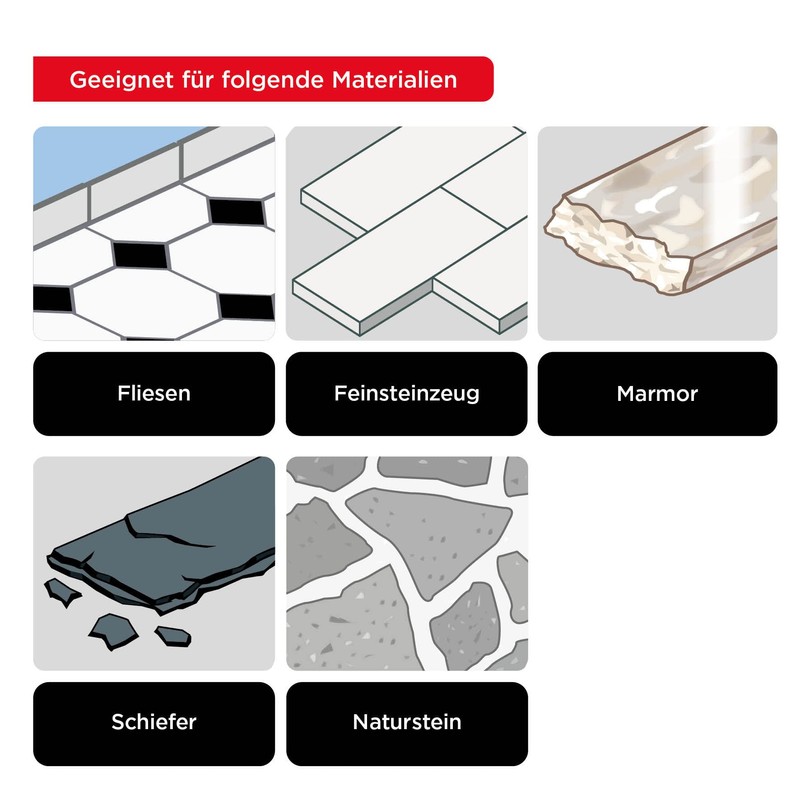 Geeignet für folgende Materialien

Fliesen

Feinsteinzeug

Marmor

Schiefer

Naturstein