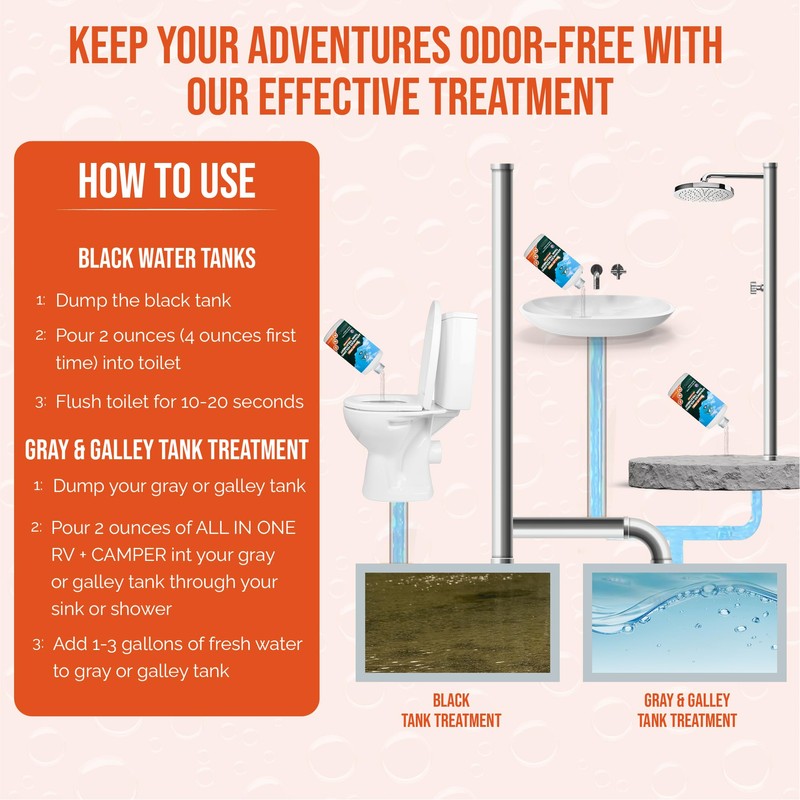 KEEP YOUR ADVENTURES ODOR-FREE WITH OUR EFFECTIVE TREATMENT

HOW TO USE

BLACK WATER TANKS

1: Dump the black tank

2: Pour 2 ounces (4 ounces first time) into toilet

3: Flush toilet for 10-20 seconds

GRAY & GALLEY TANK TREATMENT

1: Dump your gray or galley tank

2: Pour 2 ounces of ALL IN ONE RV + CAMPER int your gray or galley tank through your sink or shower

3: Add 1-3 gallons of fresh water to gray or galley tank

BLACK TANK TREATMENT

GRAY & GALLEY TANK TREATMENT