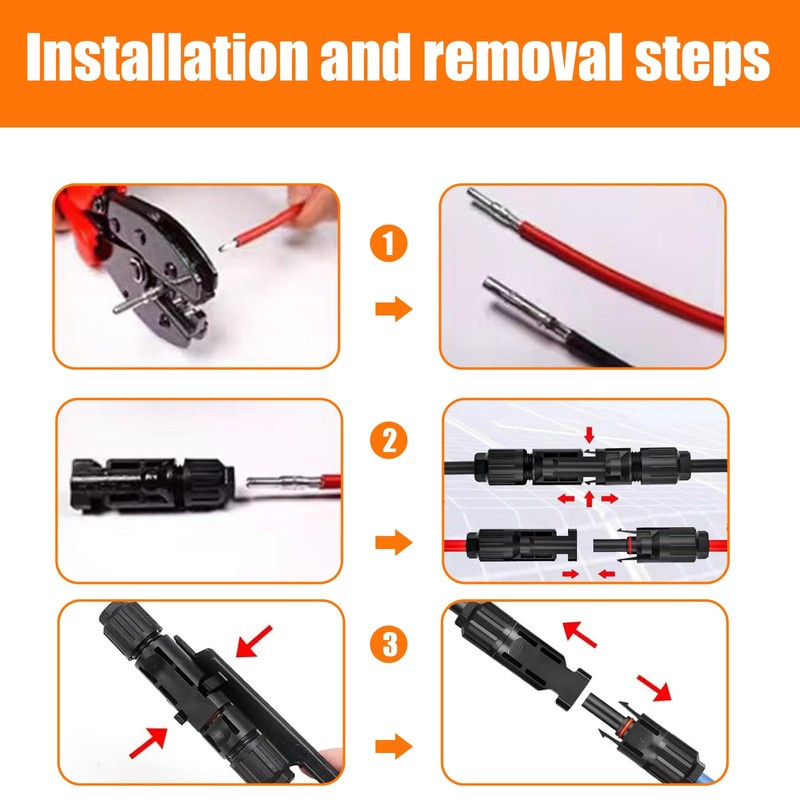 Installation and removal steps

1

2

3