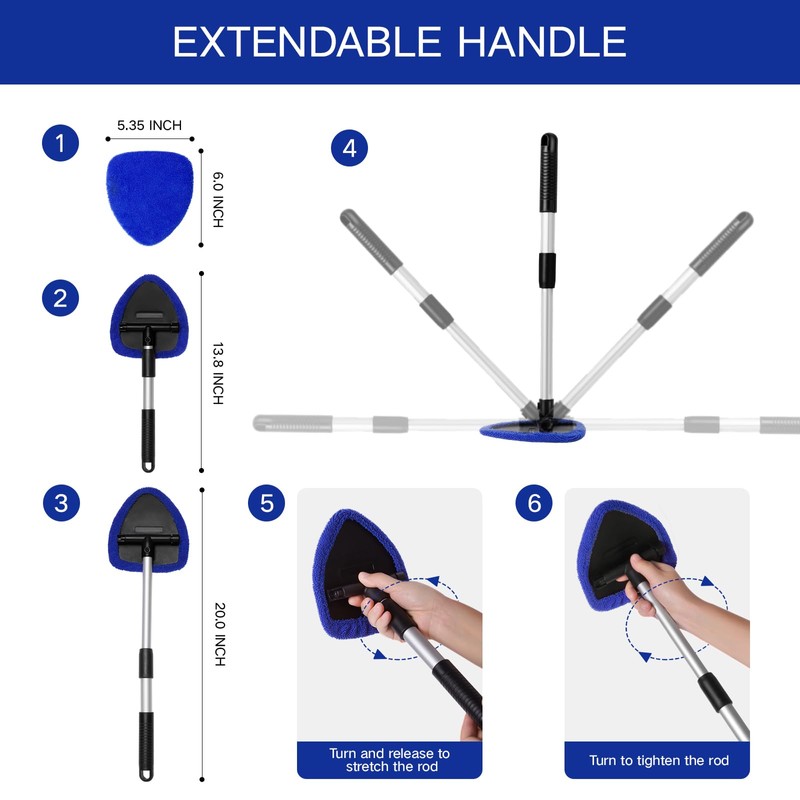 EXTENDABLE HANDLE

1

5.35 INCH

6.0 INCH

2

13.8 INCH

3

20.0 INCH

4

5

Turn and release to stretch the rod

6

Turn to tighten the rod