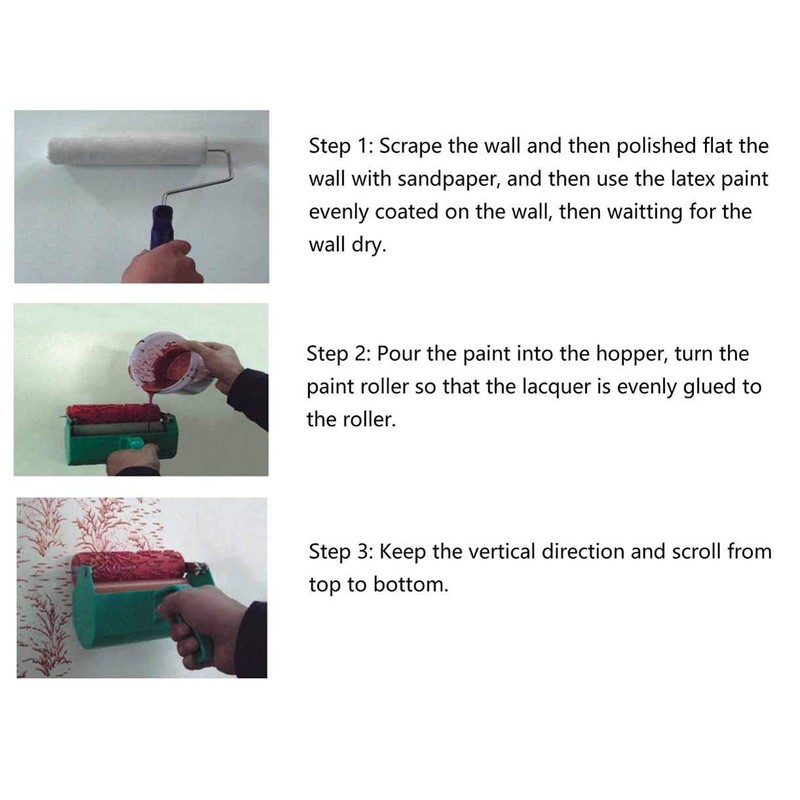 Step 1: Scrape the wall and then polished flat the wall with sandpaper, and then use the latex paint evenly coated on the wall, then waitting for the wall dry.

Step 2: Pour the paint into the hopper, turn the paint roller so that the lacquer is evenly glued to the roller.

Step 3: Keep the vertical direction and scroll from top to bottom.