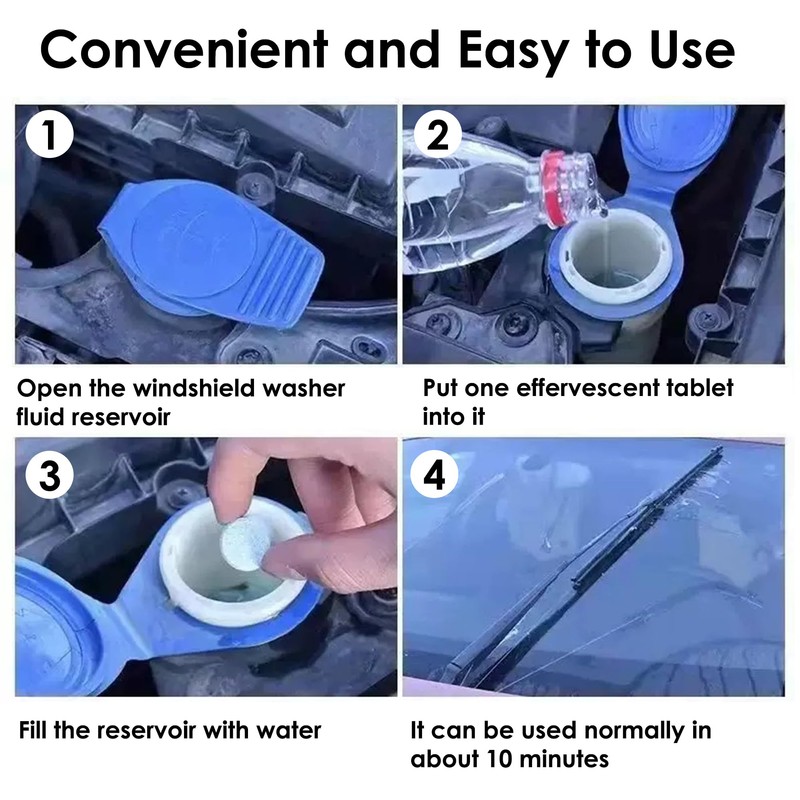 Convenient and Easy to Use

1

Open the windshield washer fluid reservoir

2

Put one effervescent tablet into it

3

Fill the reservoir with water

4

It can be used normally in about 10 minutes