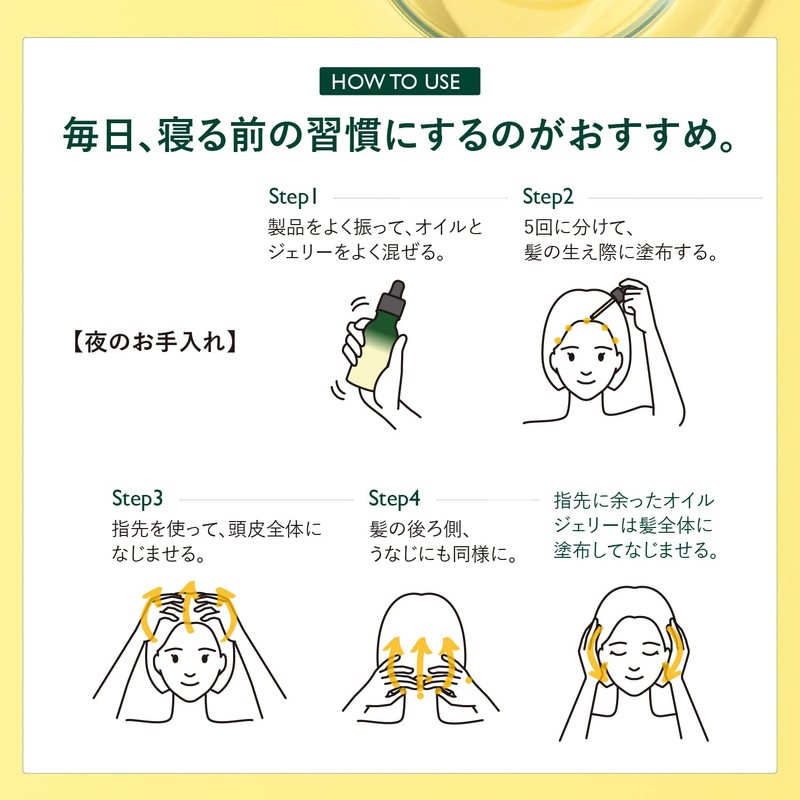 HOW TO USE

毎日、寝る前の習慣にするのがおすすめ。

【夜のお手入れ】

Step1
製品をよく振って、オイルとジェリーをよく混ぜる。

Step2
5回に分けて、髪の生え際に塗布する。

Step3
指先を使って、頭皮全体になじませる。

Step4
髪の後ろ側、うなじにも同様に。

指先に余ったオイルジェリーは髪全体に塗布してなじませる。