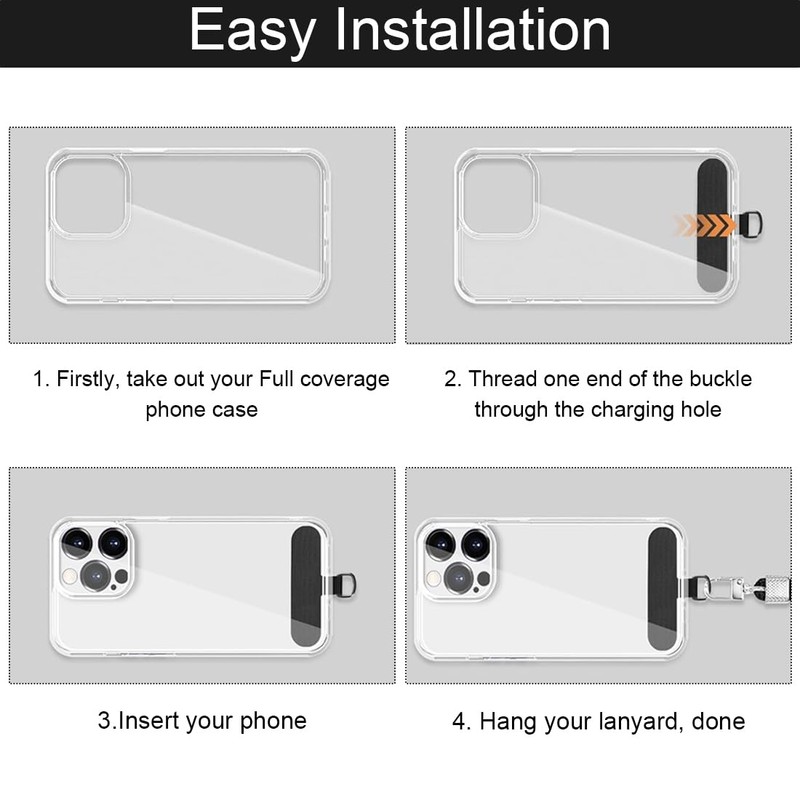 Easy Installation

1. Firstly, take out your Full coverage phone case

2. Thread one end of the buckle through the charging hole

3.Insert your phone

4. Hang your lanyard, done