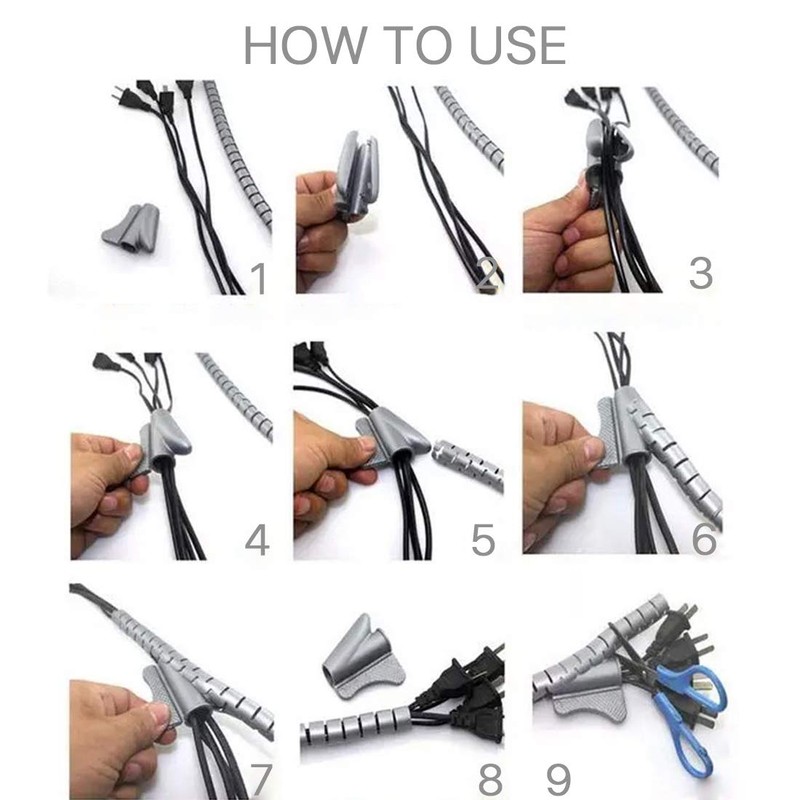 HOW TO USE

1

2

3

4

5

6

7

8

9