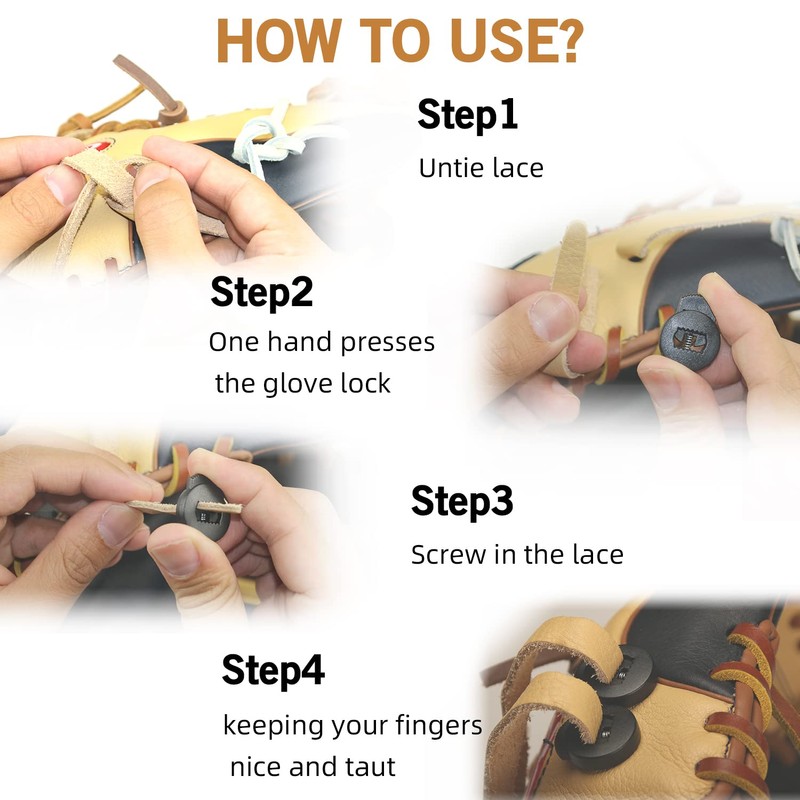 HOW TO USE?

Step1

Untie lace

Step2

One hand presses the glove lock

Step3

Screw in the lace

Step4

keeping your fingers nice and taut