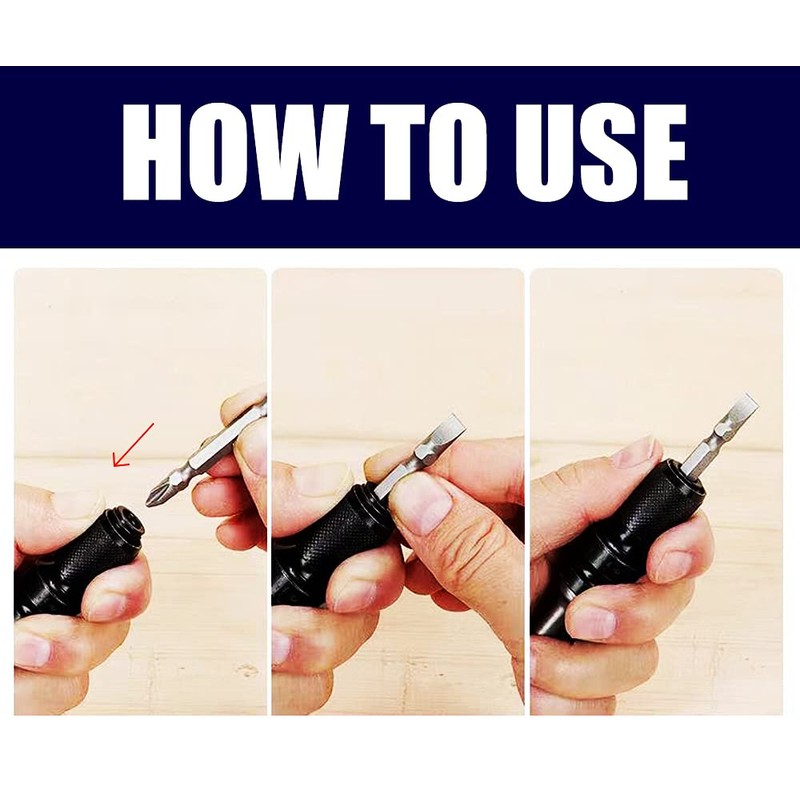 HOW TO USE