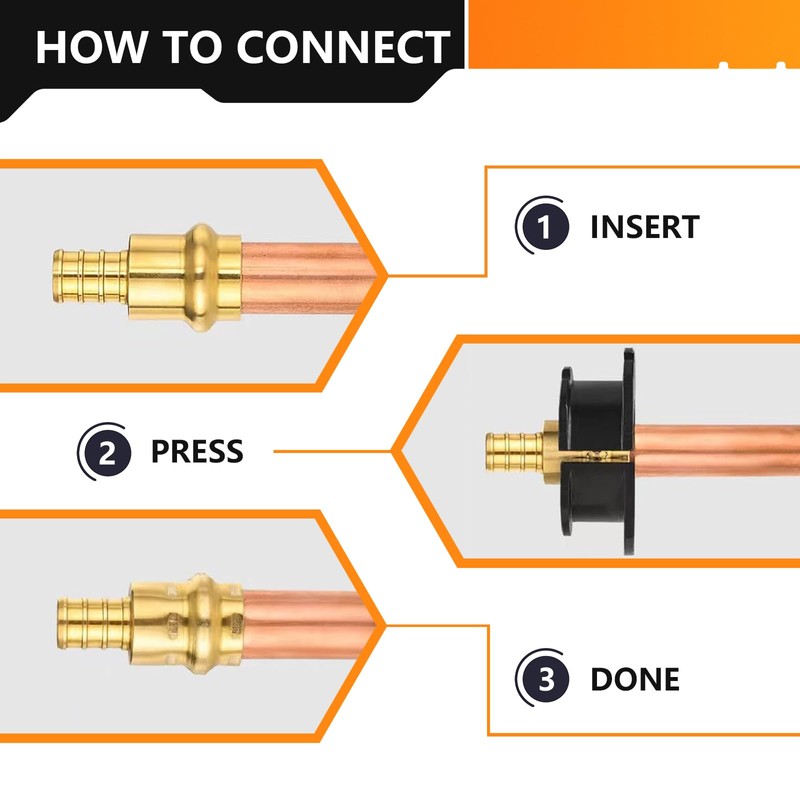 HOW TO CONNECT

1 INSERT

2 PRESS

3 DONE