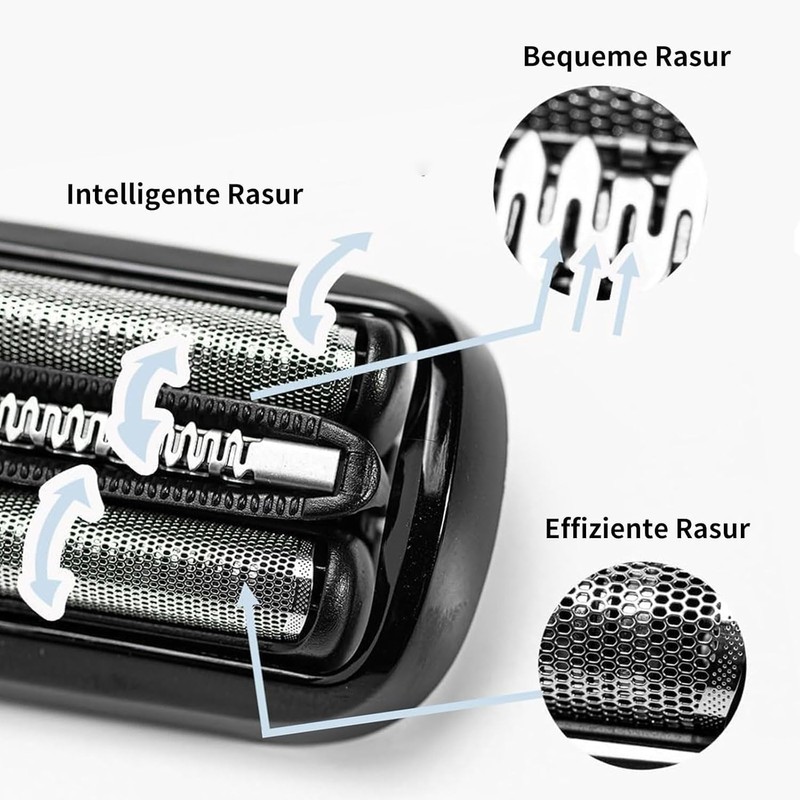 Bequeme Rasur

Intelligente Rasur

Effiziente Rasur