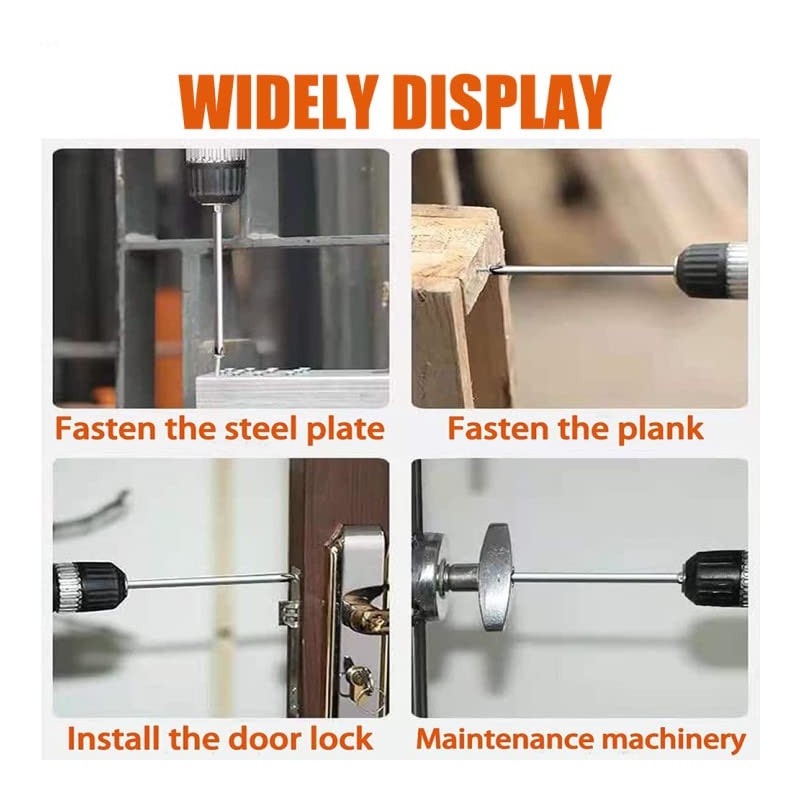 WIDELY DISPLAY

Fasten the steel plate

Fasten the plank

Install the door lock

Maintenance machinery