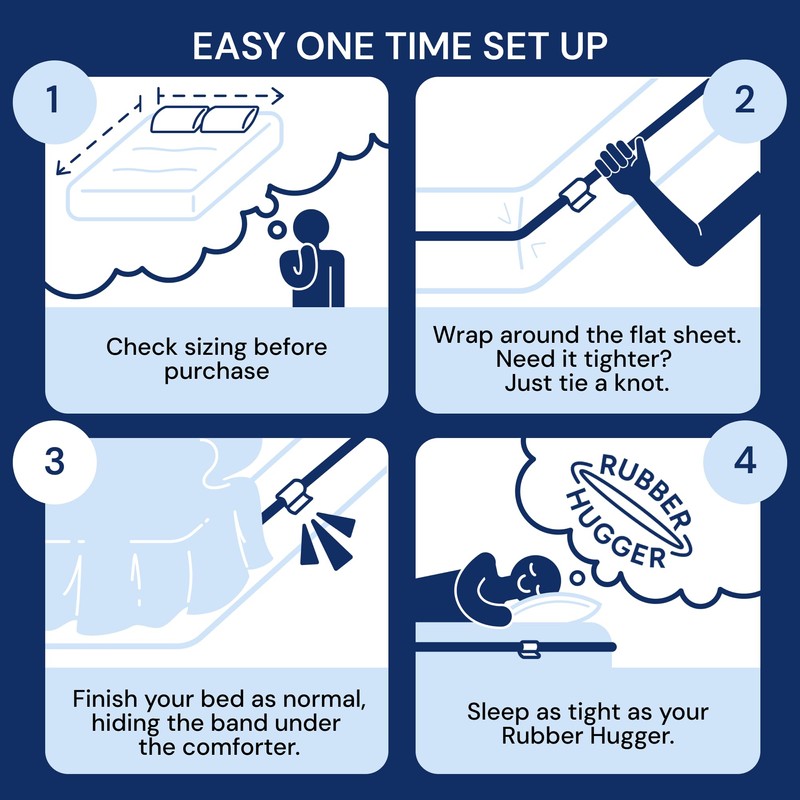 EASY ONE TIME SET UP

1

Check sizing before purchase

2

Wrap around the flat sheet. Need it tighter? Just tie a knot.

3

Finish your bed as normal, hiding the band under the comforter.

4

RUBBER HUGGER

Sleep as tight as your Rubber Hugger.