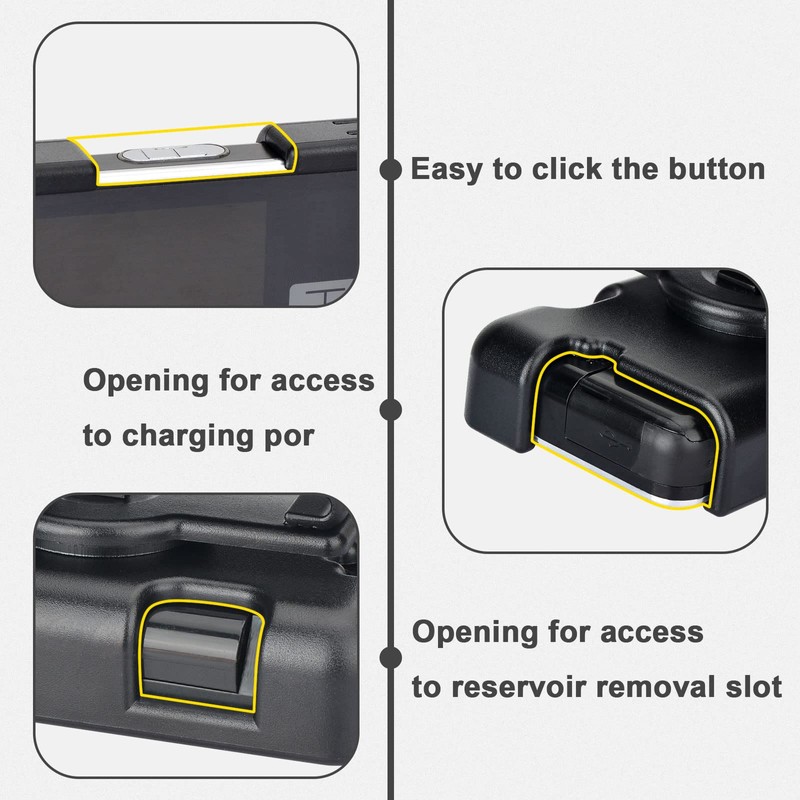 Easy to click the button

Opening for access to charging por

Opening for access to reservoir removal slot