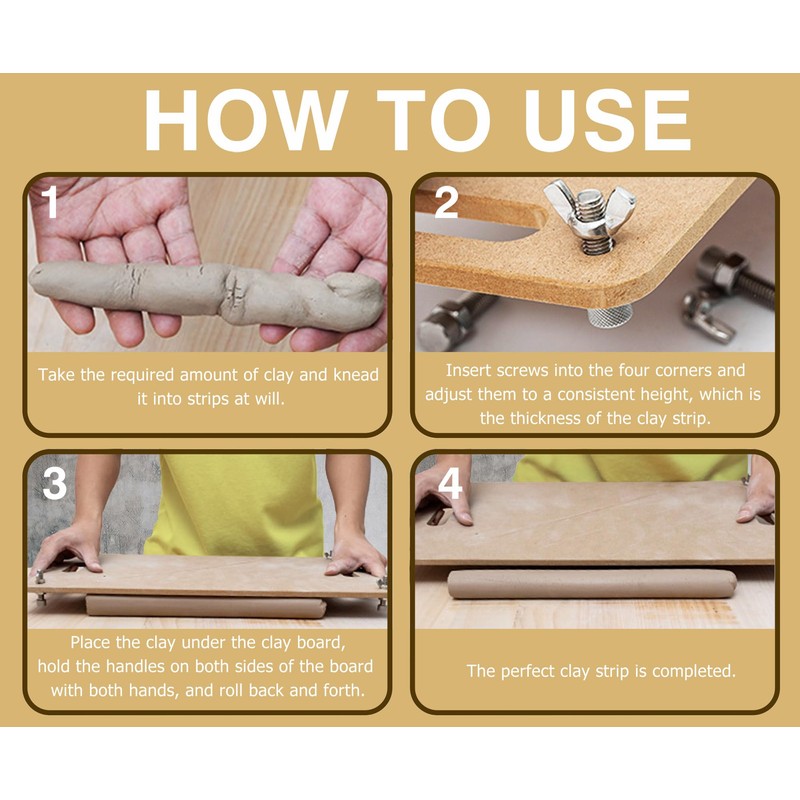 HOW TO USE

1

Take the required amount of clay and knead it into strips at will.

2

Insert screws into the four corners and adjust them to a consistent height, which is the thickness of the clay strip.

3

Place the clay under the clay board, hold the handles on both sides of the board with both hands, and roll back and forth.

4

The perfect clay strip is completed.