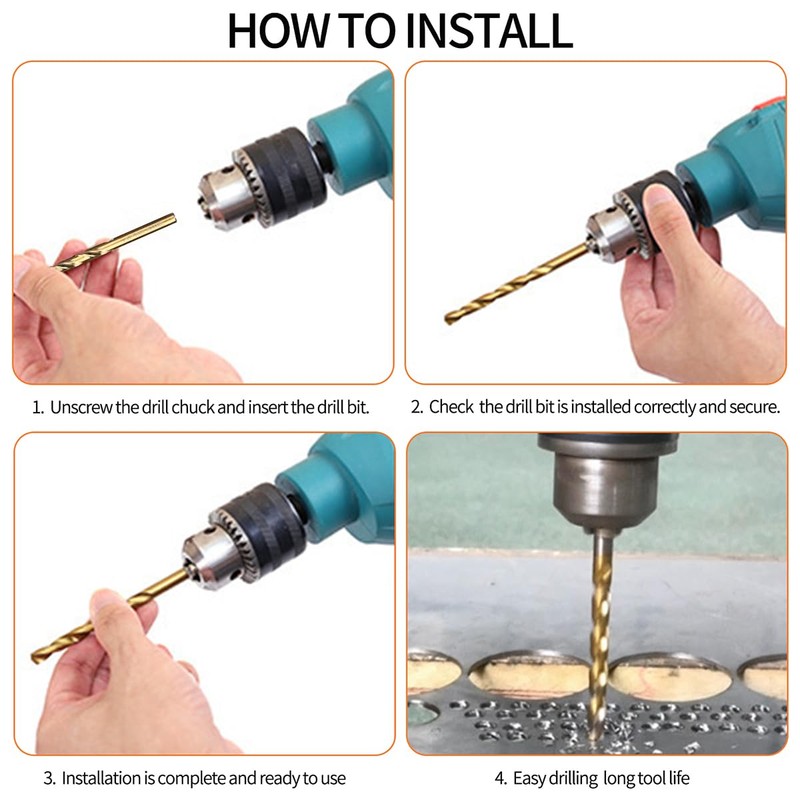 HOW TO INSTALL

1. Unscrew the drill chuck and insert the drill bit.

2. Check the drill bit is installed correctly and secure.

3. Installation is complete and ready to use

4. Easy drilling long tool life