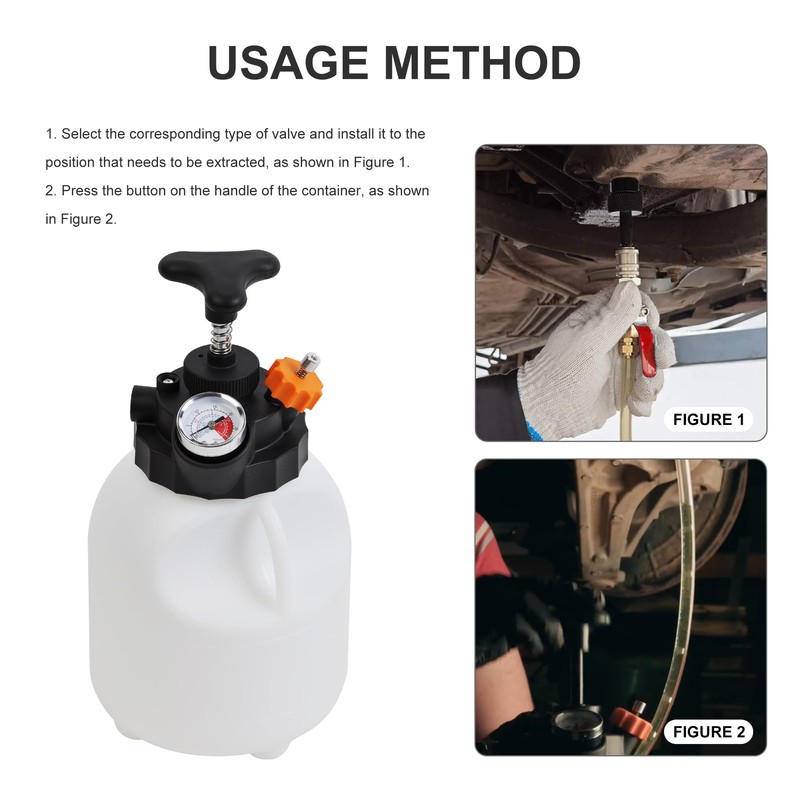 USAGE METHOD

1. Select the corresponding type of valve and install it to the position that needs to be extracted, as shown in Figure 1.
2. Press the button on the handle of the container, as shown in Figure 2.

FIGURE 1

FIGURE 2