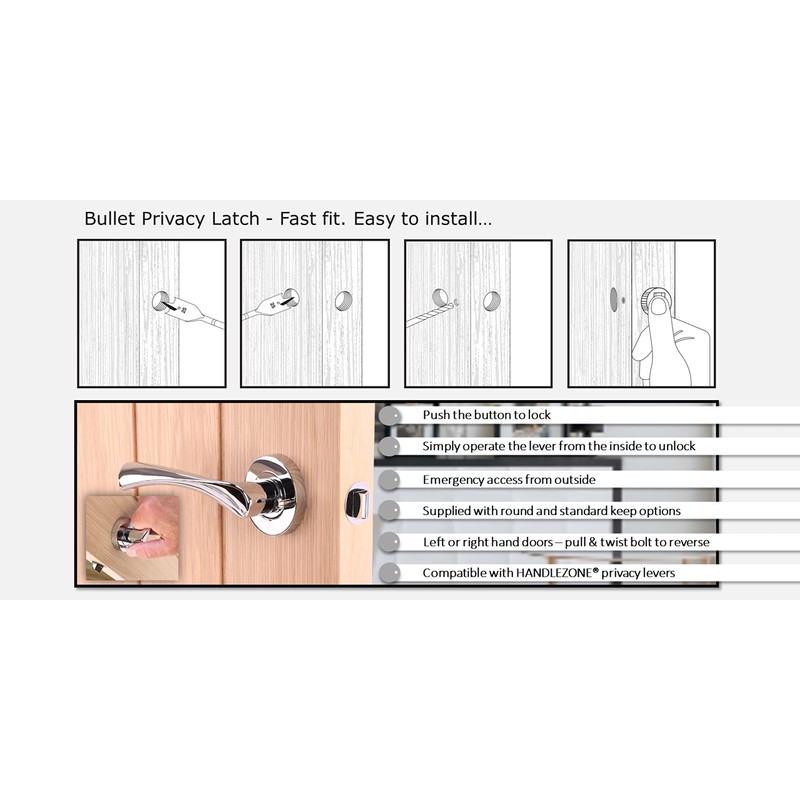 Bullet Privacy Latch - Fast fit. Easy to install...

Push the button to lock

Simply operate the lever from the inside to unlock

Emergency access from outside

Supplied with round and standard keep options

Left or right hand doors – pull & twist bolt to reverse

Compatible with HANDLEZONE® privacy levers