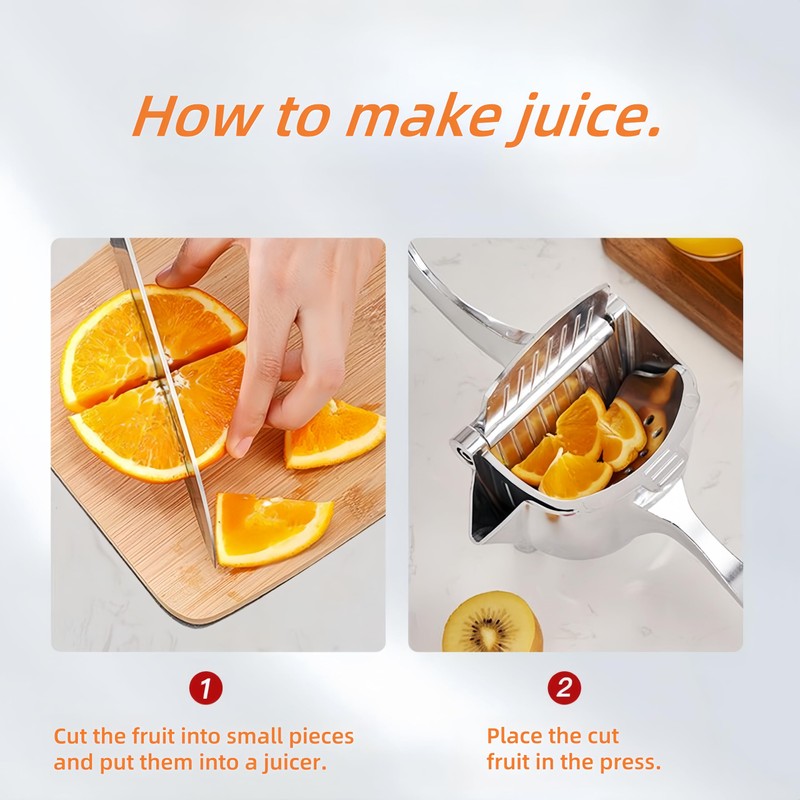 How to make juice.

1

Cut the fruit into small pieces and put them into a juicer.

2

Place the cut fruit in the press.