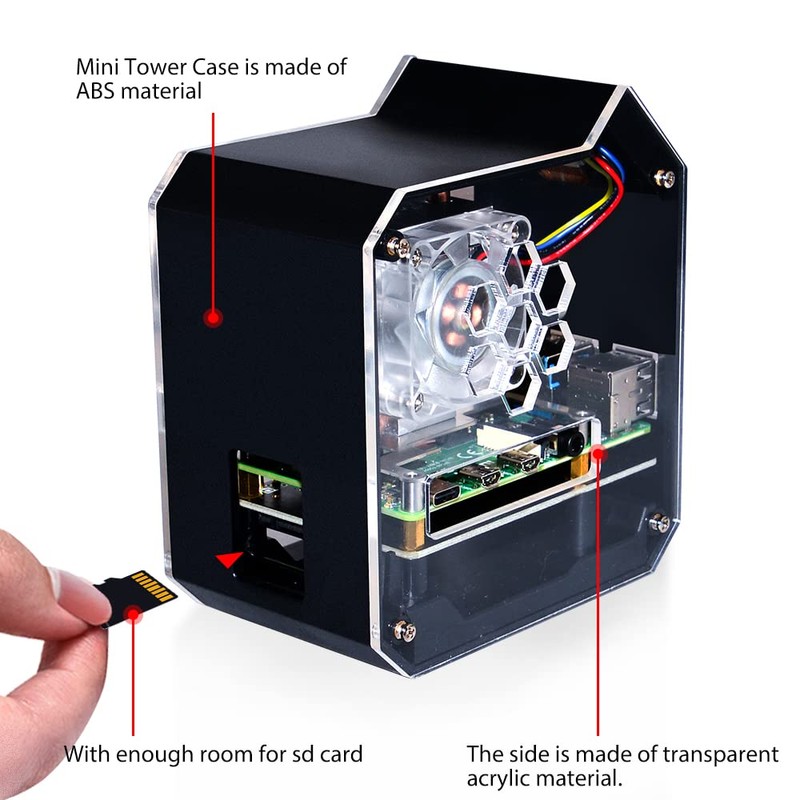 Mini Tower Case is made of ABS material

With enough room for sd card

The side is made of transparent acrylic material.