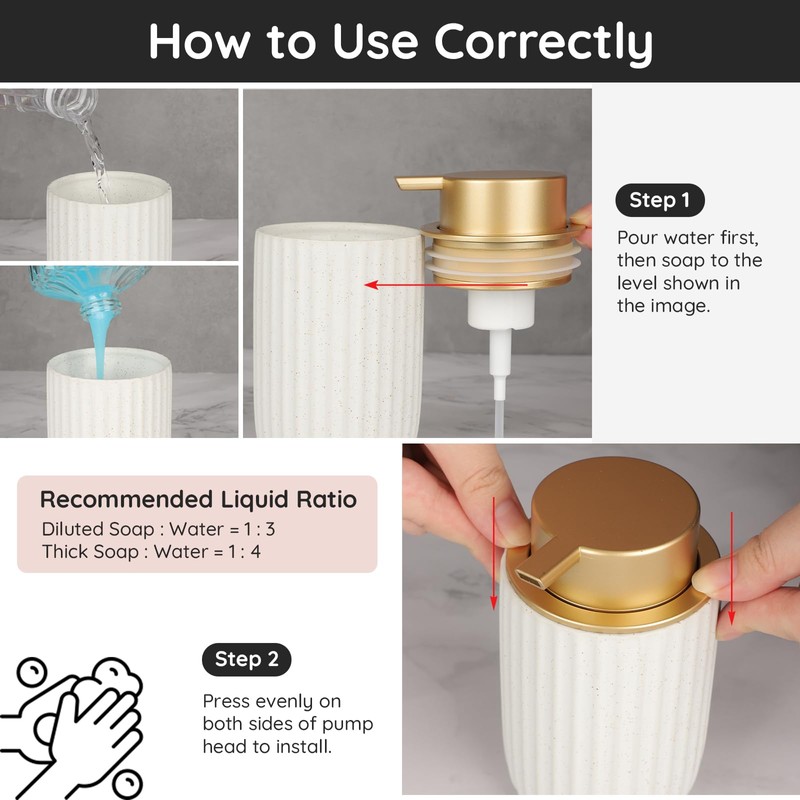 How to Use Correctly

Step 1

Pour water first, then soap to the level shown in the image.

Recommended Liquid Ratio
Diluted Soap : Water = 1 : 3
Thick Soap : Water = 1 : 4

Step 2

Press evenly on both sides of pump head to install.