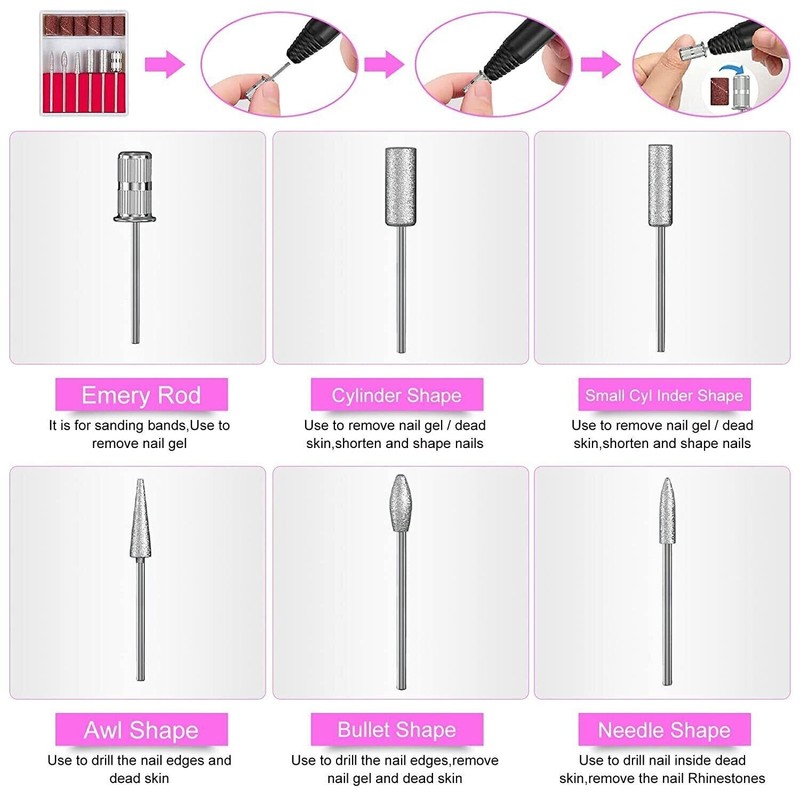 Emery Rod

It is for sanding bands,Use to remove nail gel

Cylinder Shape

Use to remove nail gel / dead skin,shorten and shape nails

Small Cyl Inder Shape

Use to remove nail gel / dead skin,shorten and shape nails

Awl Shape

Use to drill the nail edges and dead skin

Bullet Shape

Use to drill the nail edges,remove nail gel and dead skin

Needle Shape

Use to drill nail inside dead skin,remove the nail Rhinestones