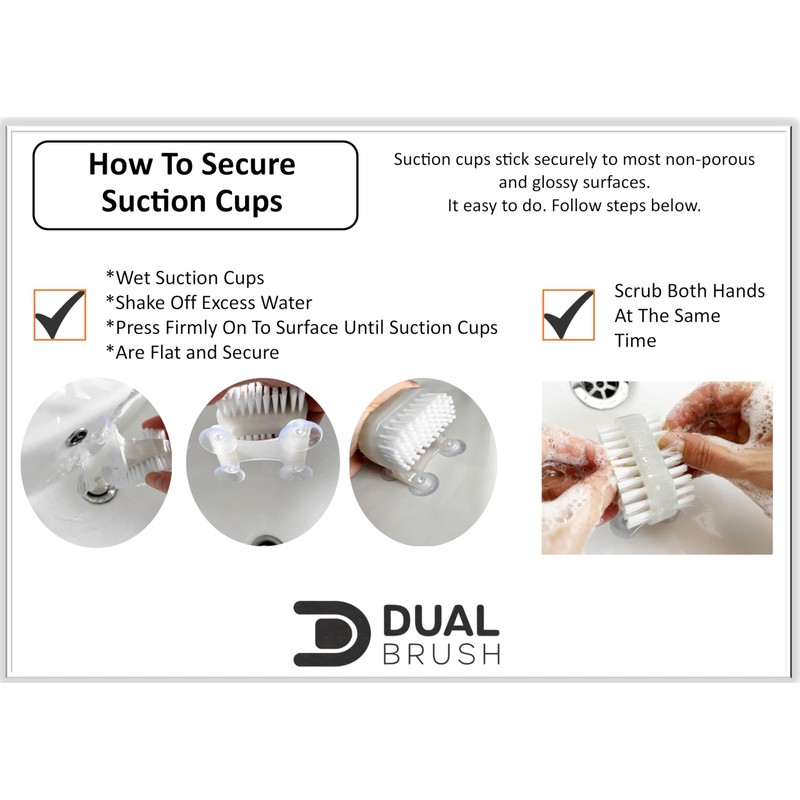 How To Secure Suction Cups

Suction cups stick securely to most non-porous and glossy surfaces.
It easy to do. Follow steps below.

*Wet Suction Cups
*Shake Off Excess Water
*Press Firmly On To Surface Until Suction Cups
*Are Flat and Secure

Scrub Both Hands At The Same Time

DUAL
BRUSH