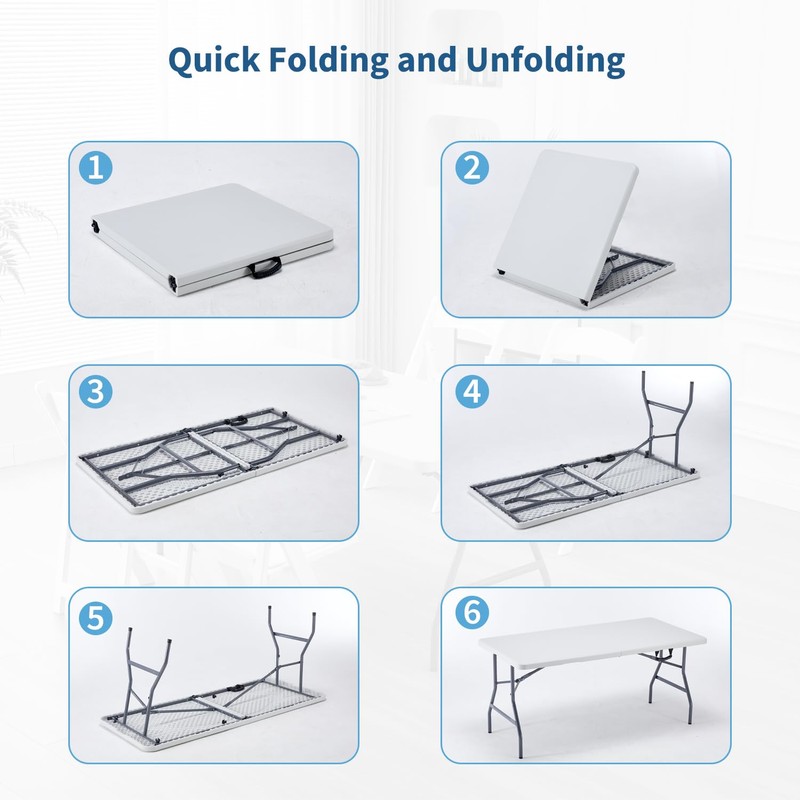 Quick Folding and Unfolding

1

2

3

4

5

6