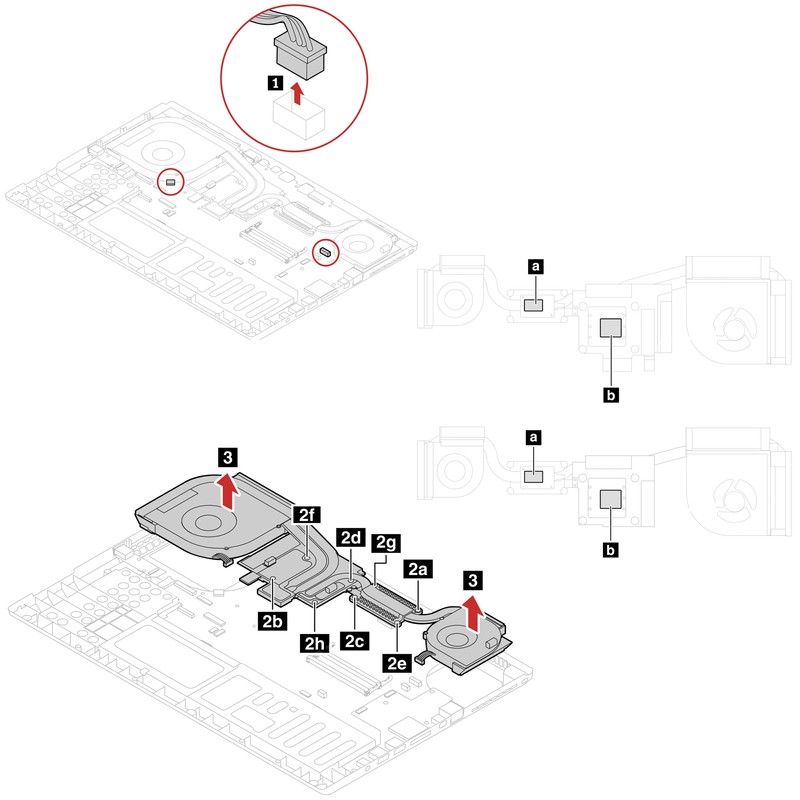 1

a

b

a

b

3

2f

2d

2g

2a

3

2b

2h

2c

2e