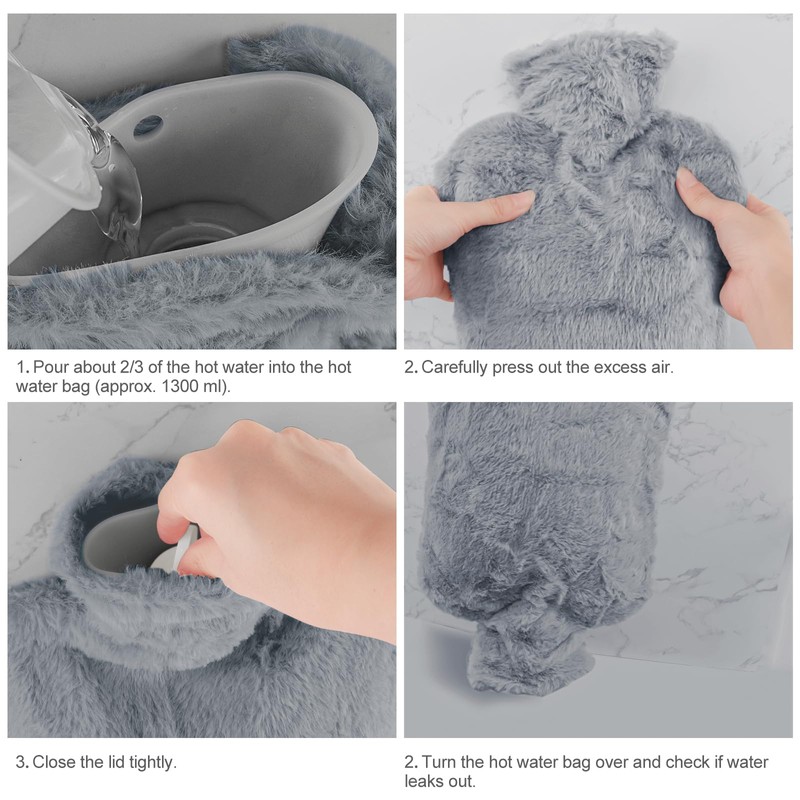 1. Pour about 2/3 of the hot water into the hot water bag (approx. 1300 ml).

2. Carefully press out the excess air.

3. Close the lid tightly.

2. Turn the hot water bag over and check if water leaks out.