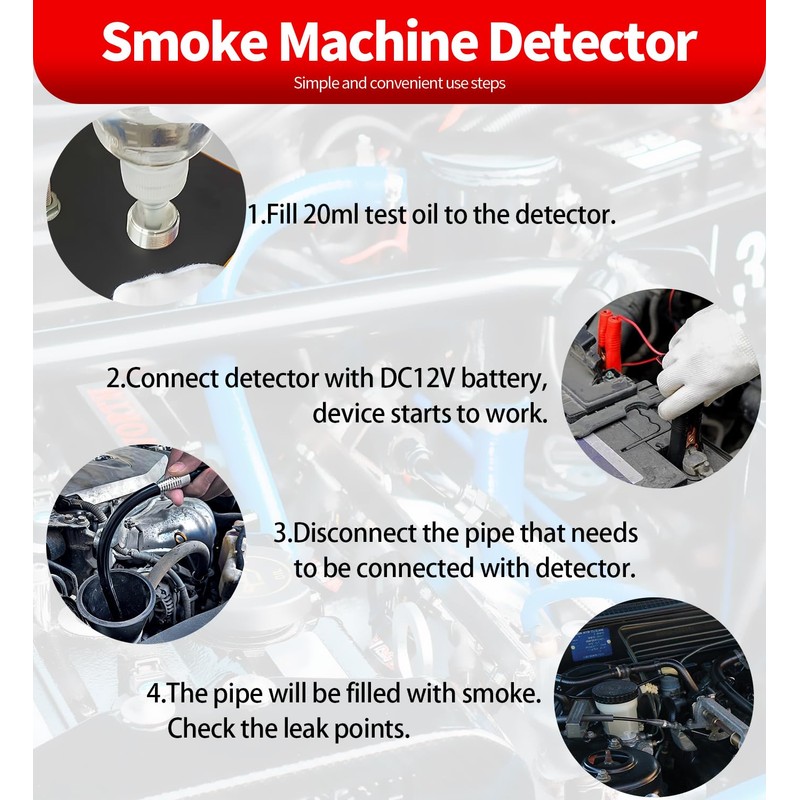 Smoke Machine Detector

Simple and convenient use steps

1.Fill 20ml test oil to the detector.

2.Connect detector with DC12V battery, device starts to work.

3.Disconnect the pipe that needs to be connected with detector.

4.The pipe will be filled with smoke. Check the leak points.