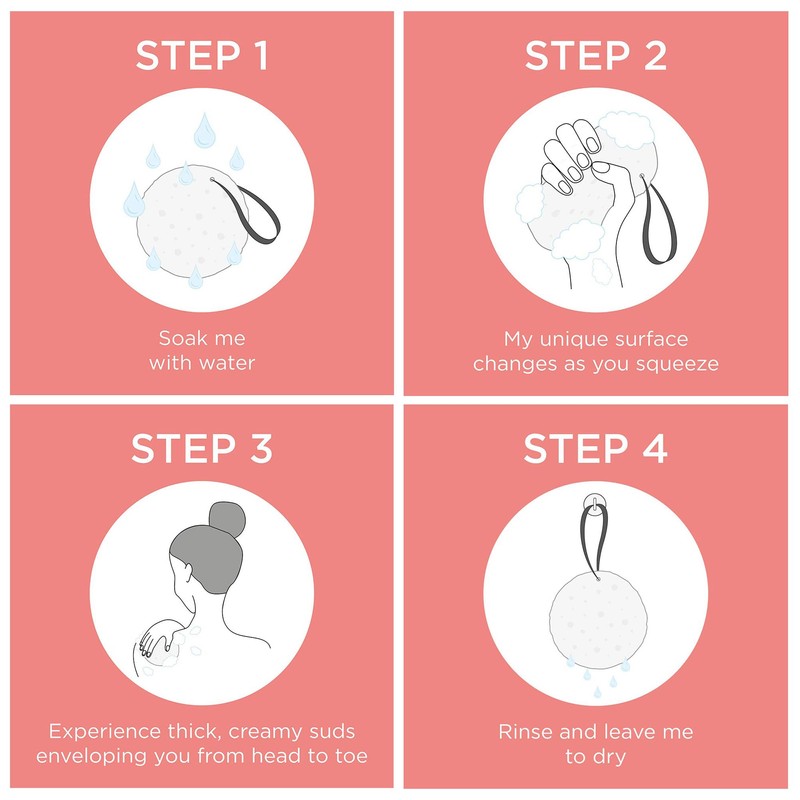 STEP 1

Soak me with water

STEP 2

My unique surface changes as you squeeze

STEP 3

Experience thick, creamy suds enveloping you from head to toe

STEP 4

Rinse and leave me to dry