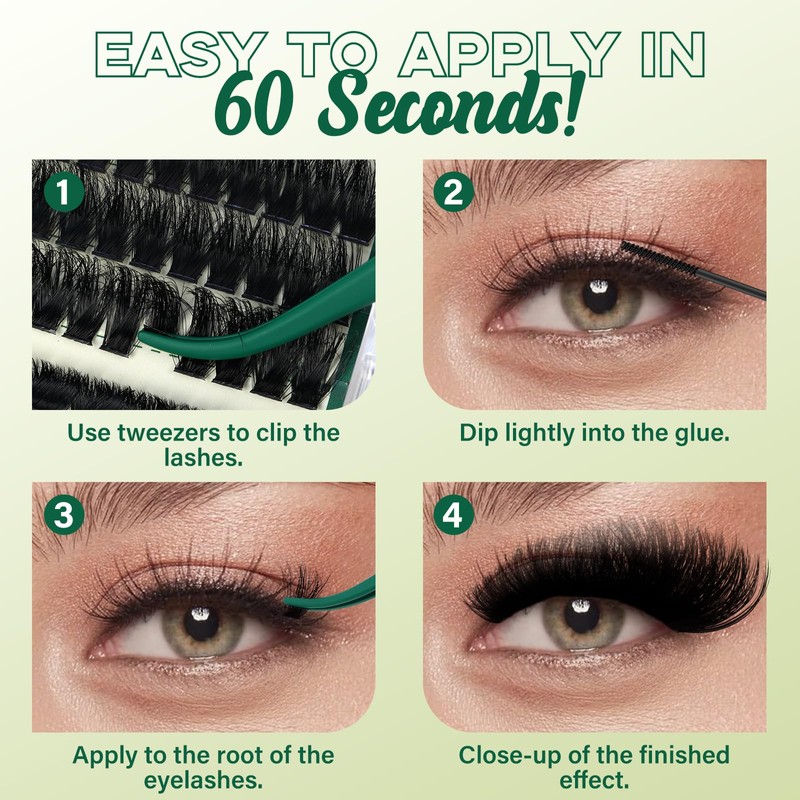 EASY TO APPLY IN
60 Seconds!

1

Use tweezers to clip the lashes.

2

Dip lightly into the glue.

3

Apply to the root of the eyelashes.

4

Close-up of the finished effect.