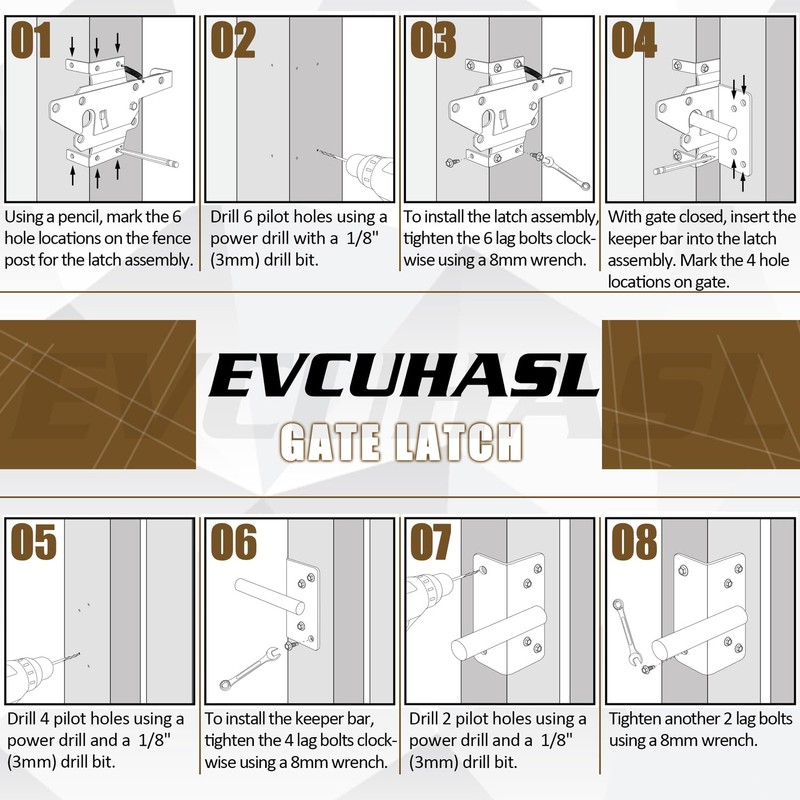 01

Using a pencil, mark the 6 hole locations on the fence post for the latch assembly.

02

Drill 6 pilot holes using a power drill with a 1/8" (3mm) drill bit.

03

To install the latch assembly, tighten the 6 lag bolts clockwise using a 8mm wrench.

04

With gate closed, insert the keeper bar into the latch assembly. Mark the 4 hole locations on gate.

EVCUHASL

GATE LATCH

05

Drill 4 pilot holes using a power drill and a 1/8" (3mm) drill bit.

06

To install the keeper bar, tighten the 4 lag bolts clockwise using a 8mm wrench.

07

Drill 2 pilot holes using a power drill and a 1/8" (3mm) drill bit.

08

Tighten another 2 lag bolts using a 8mm wrench.