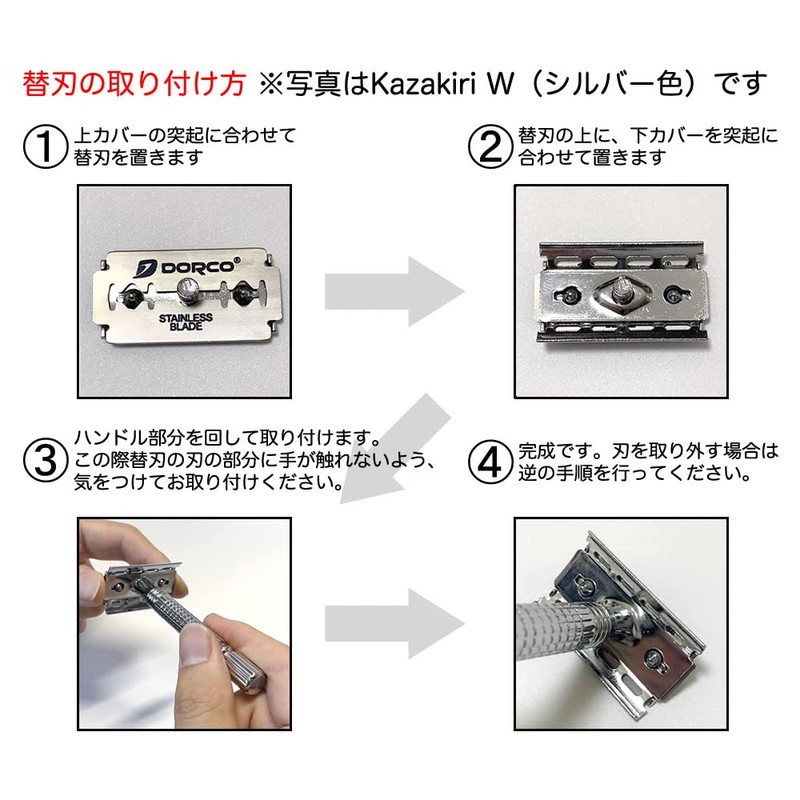 替刃の取り付け方 ※写真はKazakiri W（シルバー色）です

① 上カバーの突起に合わせて替刃を置きます

DORCO®
STAINLESS BLADE

② 替刃の上に、下カバーを突起に合わせて置きます

③ ハンドル部分を回して取り付けます。この際替刃の刃の部分に手が触れないよう、気をつけてお取り付けください。

④ 完成です。刃を取り外す場合は逆の手順を行ってください。