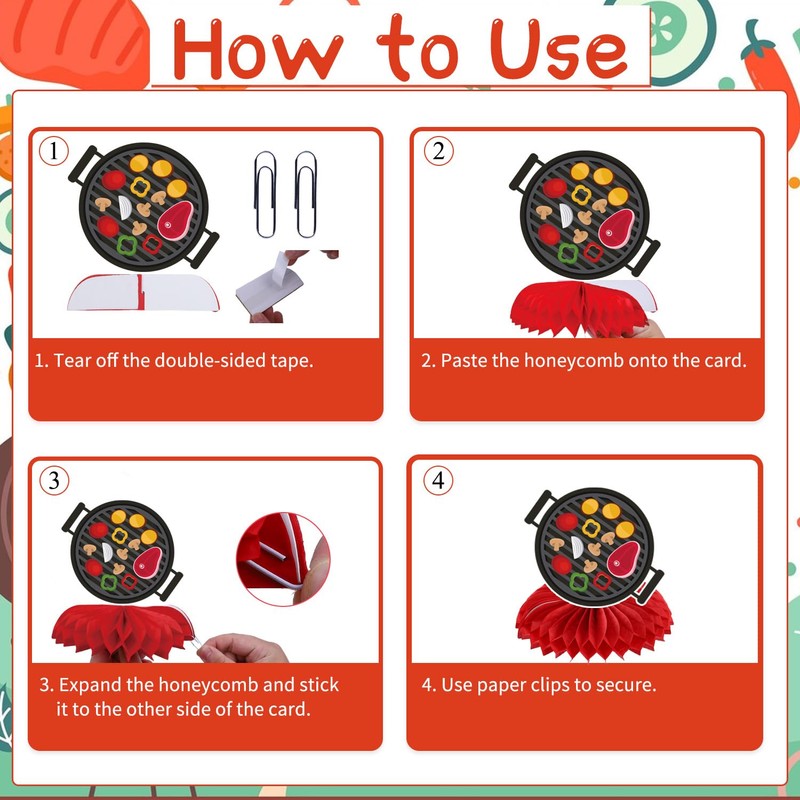 How to Use

①

1. Tear off the double-sided tape.

②

2. Paste the honeycomb onto the card.

③

3. Expand the honeycomb and stick it to the other side of the card.

④

4. Use paper clips to secure.