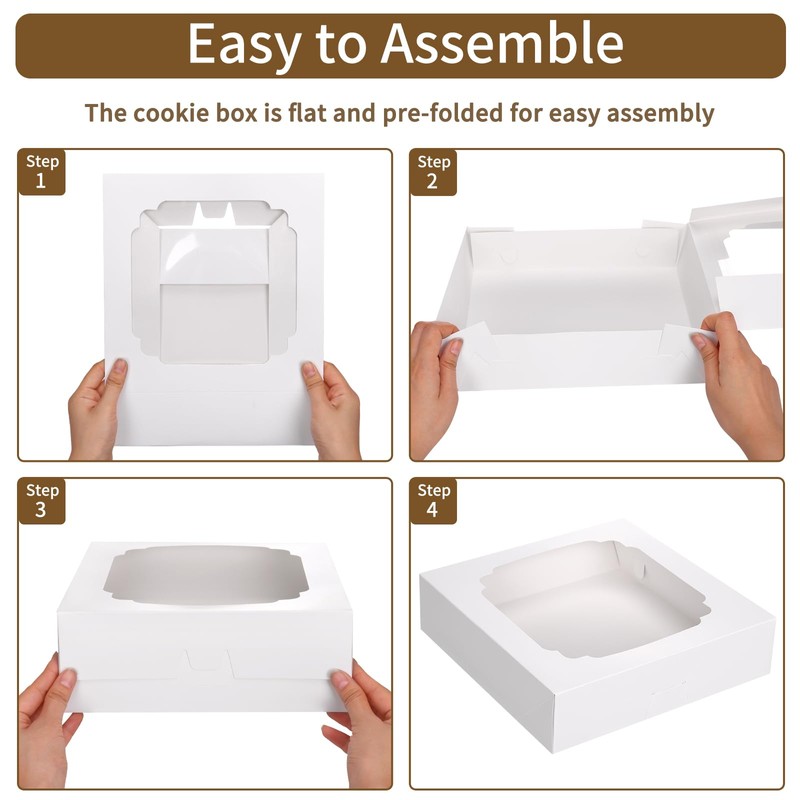 Easy to Assemble

The cookie box is flat and pre-folded for easy assembly

Step 1

Step 2

Step 3

Step 4