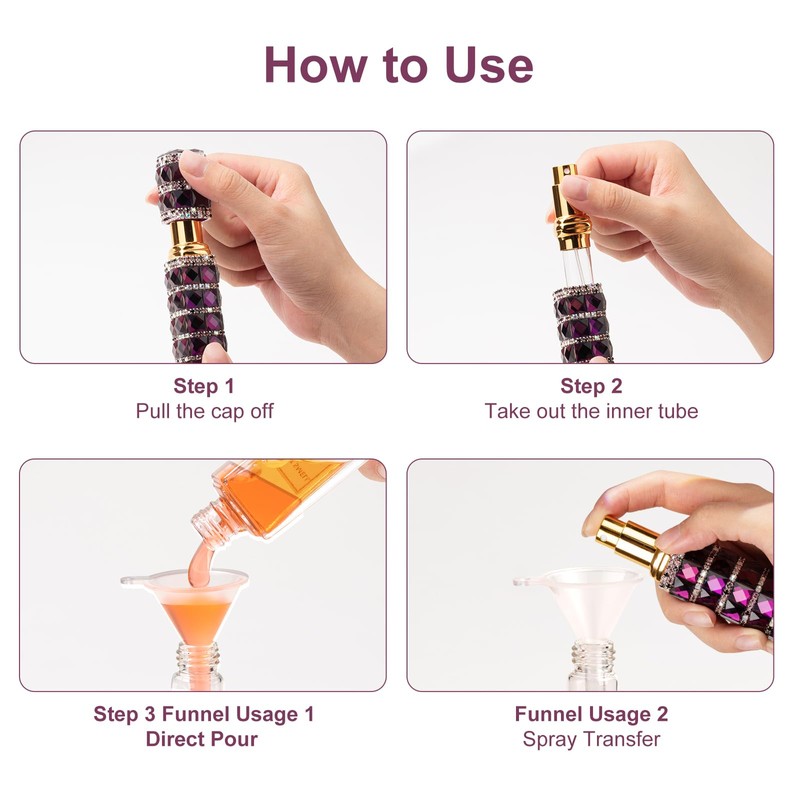 How to Use

Step 1
Pull the cap off

Step 2
Take out the inner tube

Step 3 Funnel Usage 1
Direct Pour

Funnel Usage 2
Spray Transfer