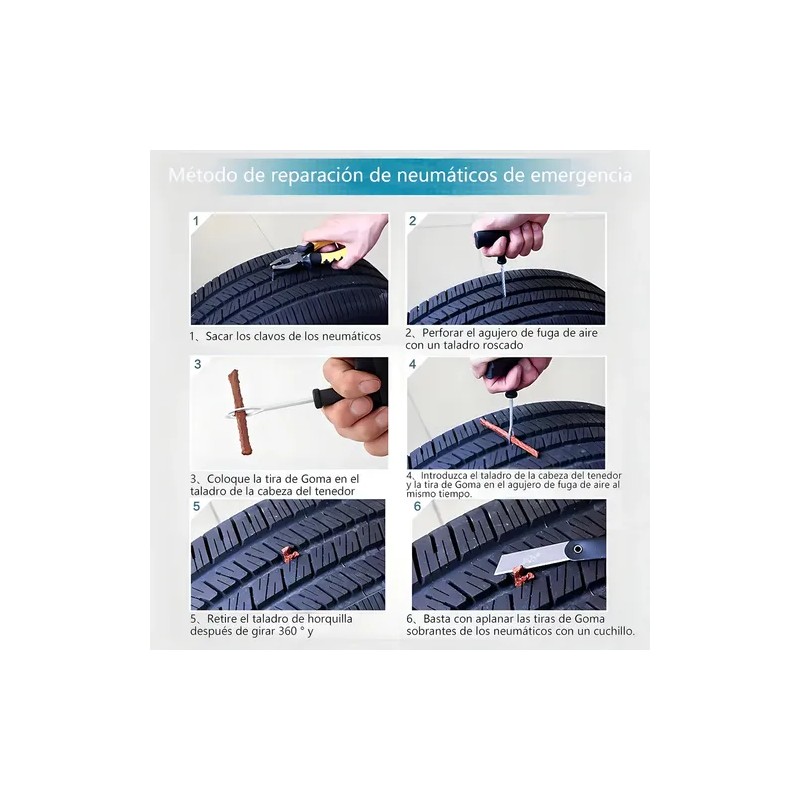 Método de reparación de neumáticos de emergencia

1

1、Sacar los clavos de los neumáticos

2

2、Perforar el agujero de fuga de aire con un taladro roscado

3

3、Coloque la tira de Goma en el taladro de la cabeza del tenedor

4

4、Introduzca el taladro de la cabeza del tenedor y la tira de Goma en el agujero de fuga de aire al mismo tiempo.

5

5、Retire el taladro de horquilla después de girar 360 ° y

6

6、Basta con aplanar las tiras de Goma sobrantes de los neumáticos con un cuchillo.