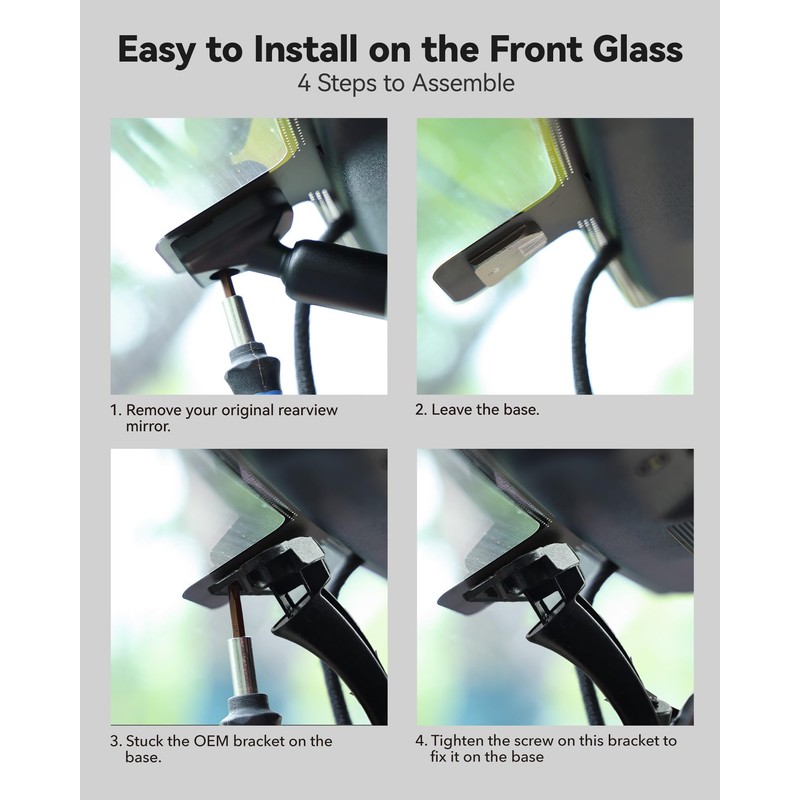 Easy to Install on the Front Glass
4 Steps to Assemble

1. Remove your original rearview mirror.

2. Leave the base.

3. Stuck the OEM bracket on the base.

4. Tighten the screw on this bracket to fix it on the base