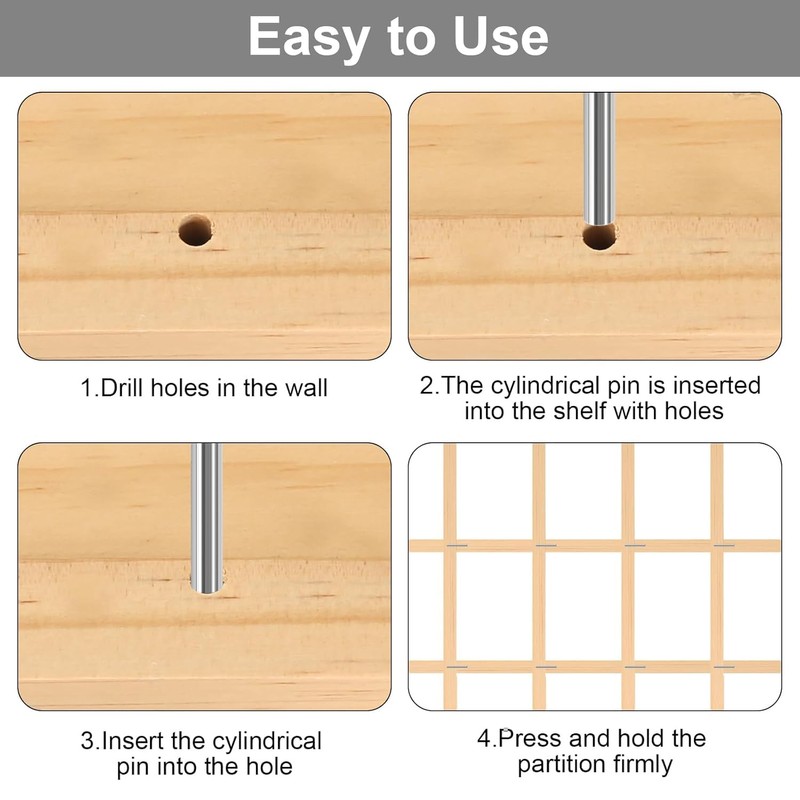 Easy to Use

1.Drill holes in the wall

2.The cylindrical pin is inserted into the shelf with holes

3.Insert the cylindrical pin into the hole

4.Press and hold the partition firmly