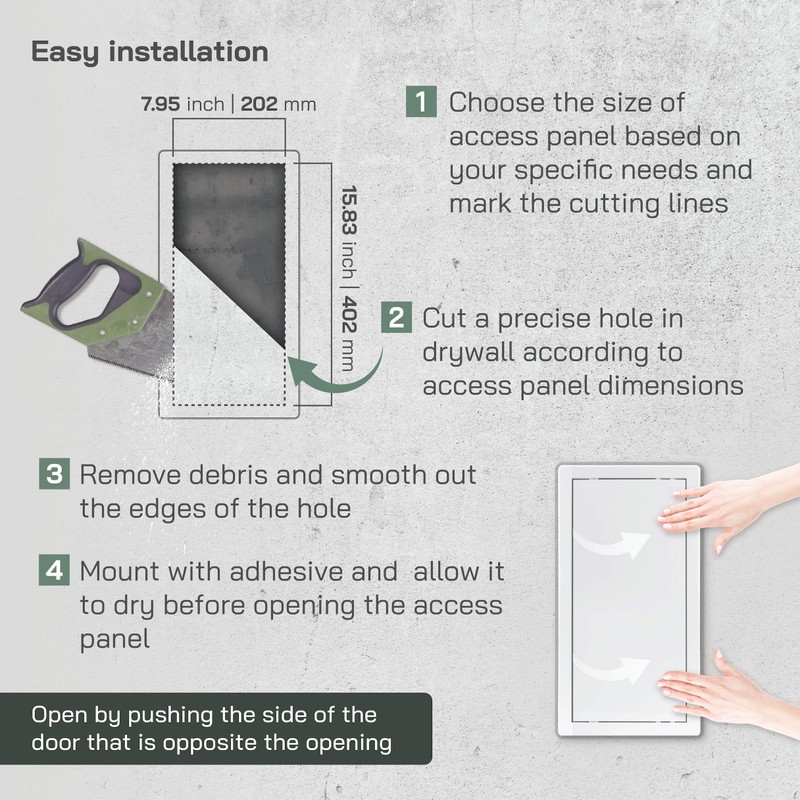 Easy installation

7.95 inch | 202 mm

15.83 inch | 402 mm

1 Choose the size of access panel based on your specific needs and mark the cutting lines

2 Cut a precise hole in drywall according to access panel dimensions

3 Remove debris and smooth out the edges of the hole

4 Mount with adhesive and allow it to dry before opening the access panel

Open by pushing the side of the door that is opposite the opening