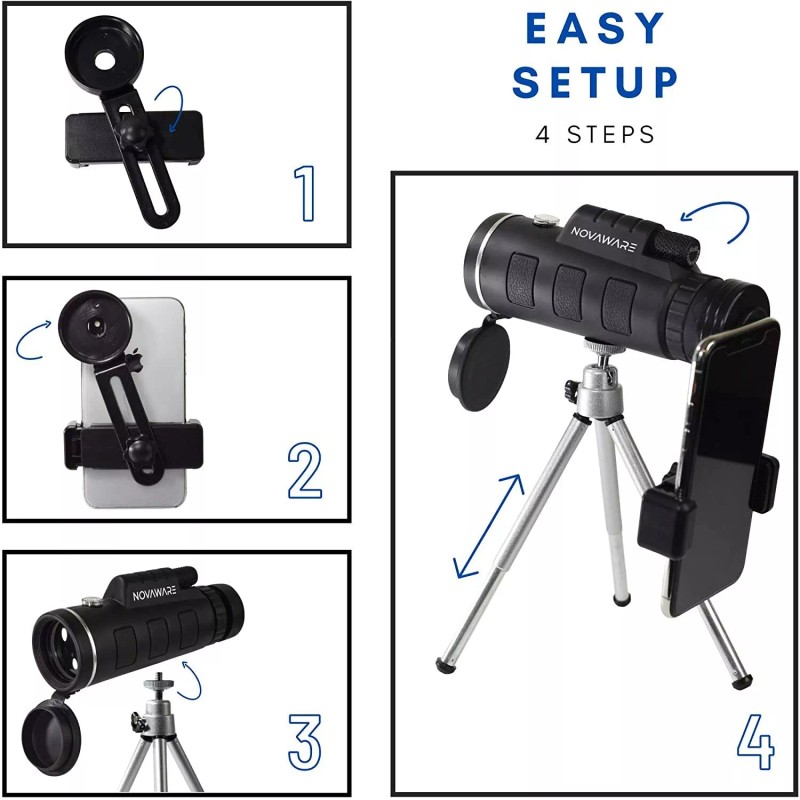 EASY SETUP
4 STEPS

1

2

NOVAWARE

3

NOVAWARE

4