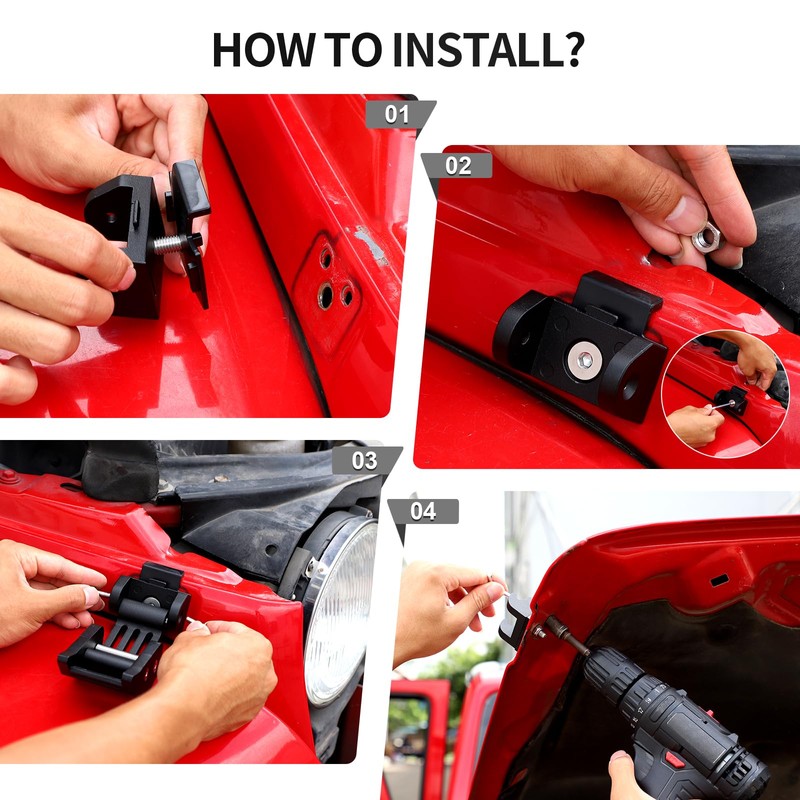 HOW TO INSTALL?

01

02

03

04