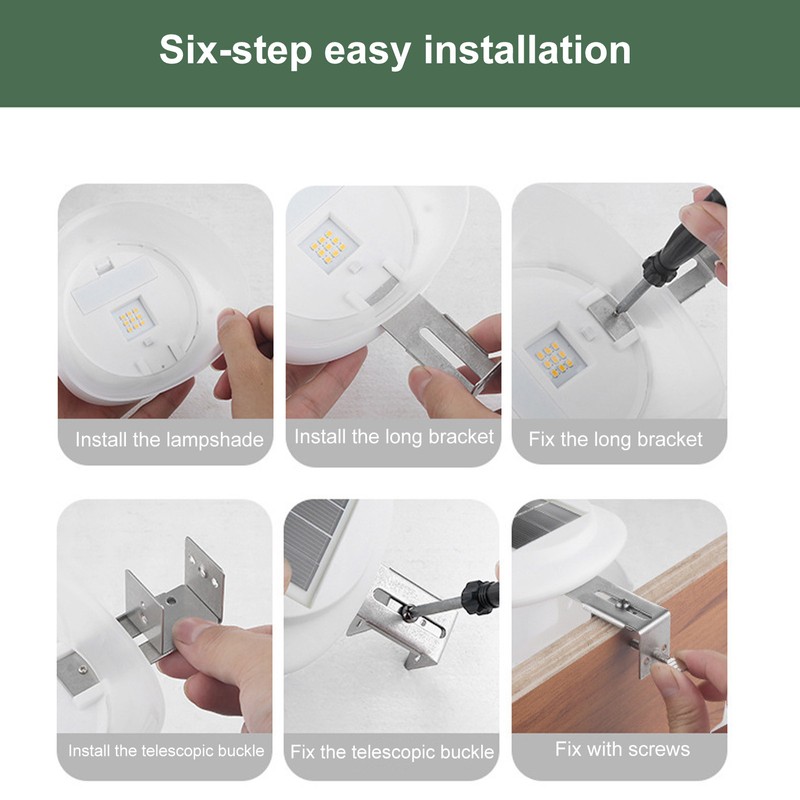 Six-step easy installation

Install the lampshade

Install the long bracket

Fix the long bracket

Install the telescopic buckle

Fix the telescopic buckle

Fix with screws